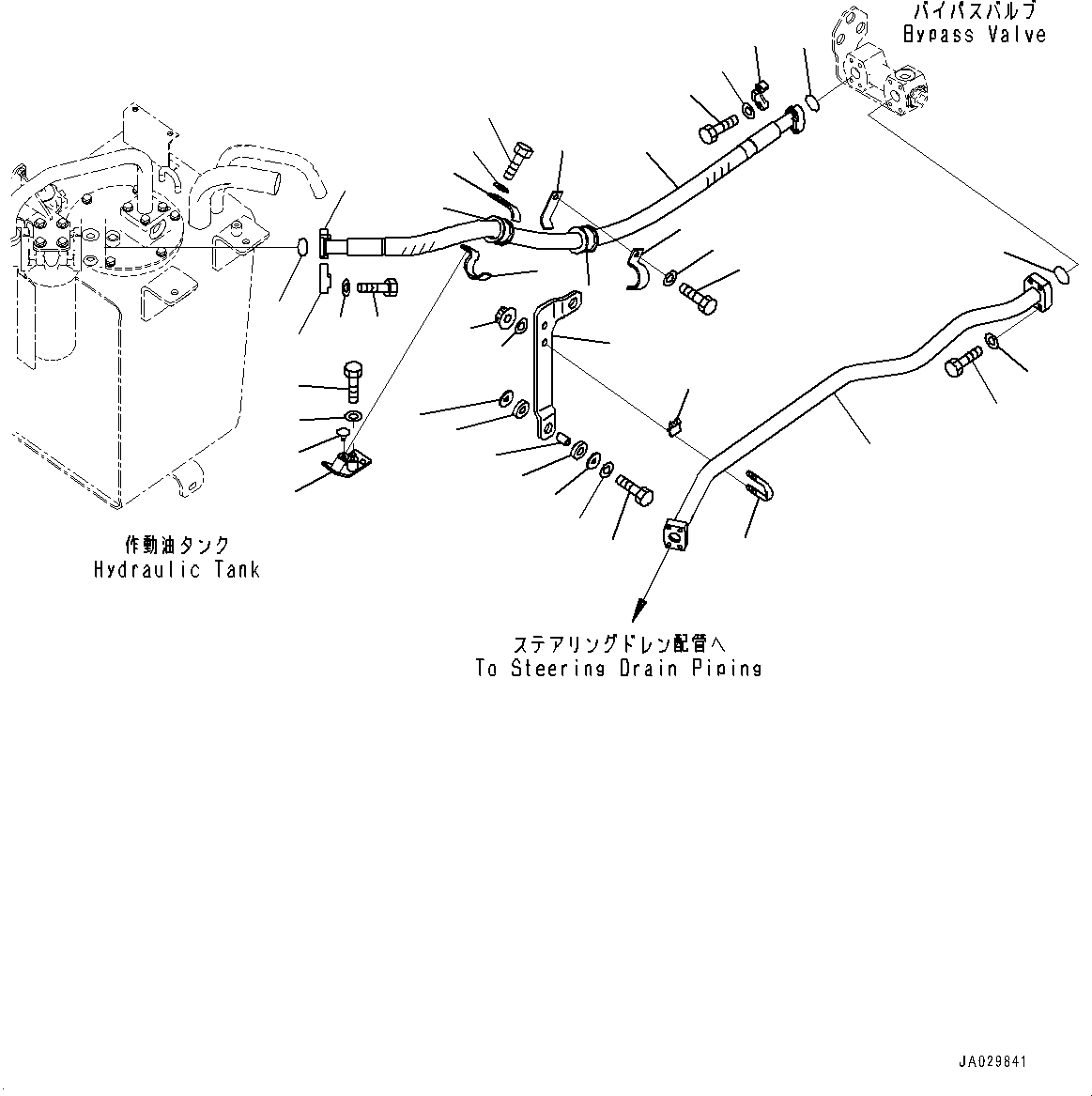 バイパスバルブ
Bypass Valve

作動油タンク
Hydraulic Tank

ステアリングドレン配管へ
To Steering Drain Piping

JA029841