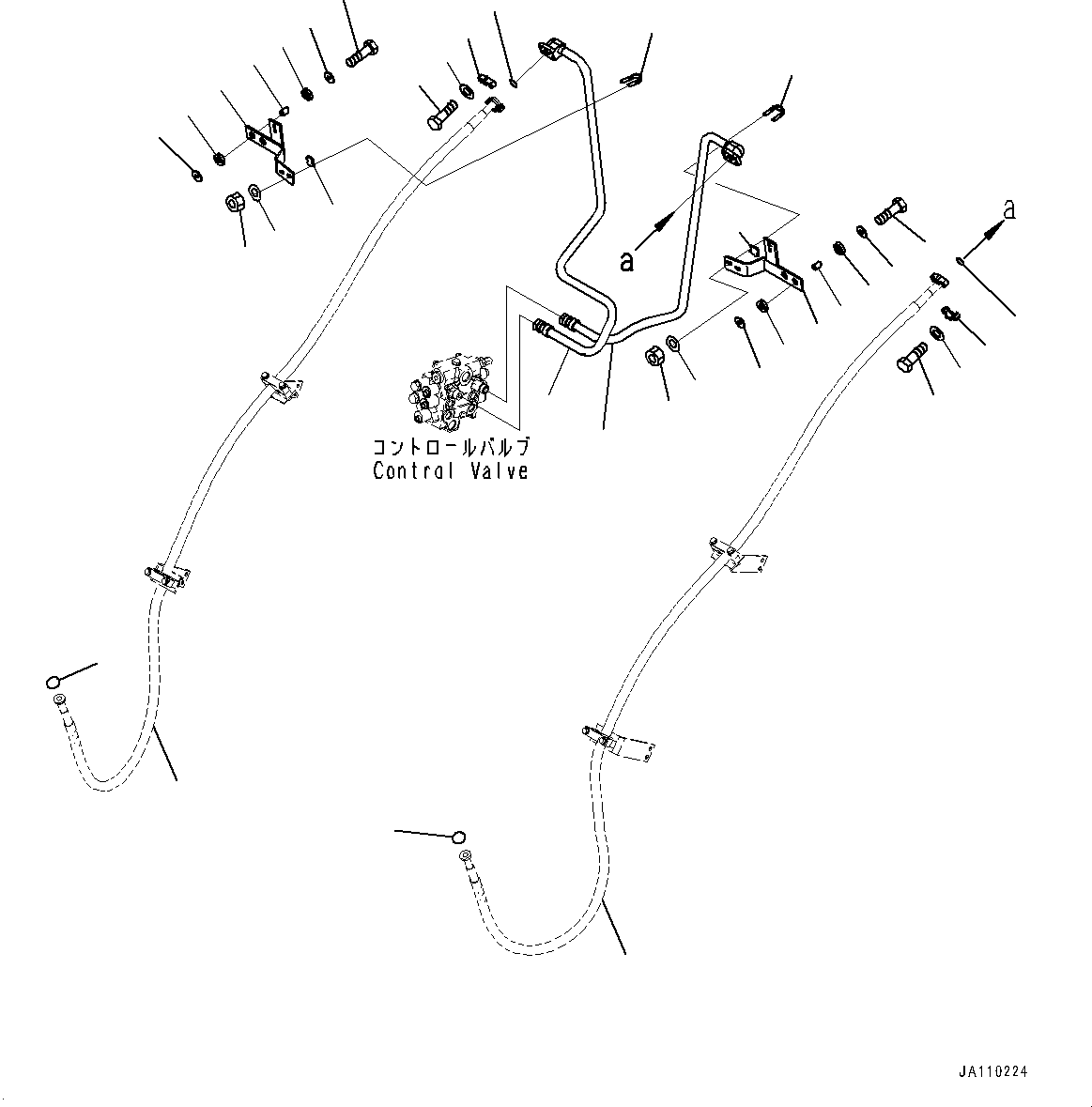 a
a
コントロールバルブ
Control Valve
JA110224