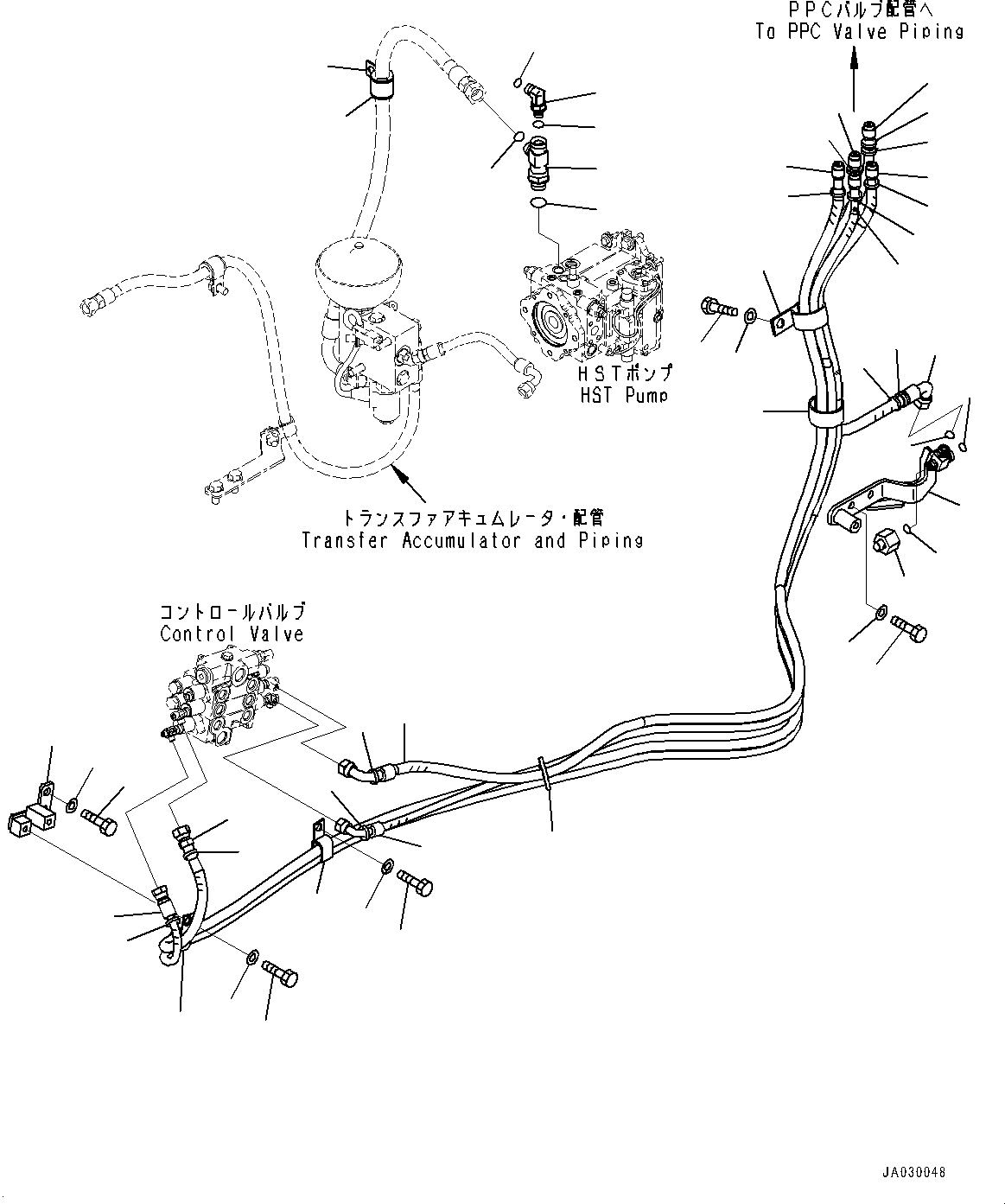 PPCバルブ配管へ
To PPC Valve Piping

HSTポンプ
HST Pump

トランスファアキュムレータ・配管
Transfer Accumulator and Piping

コントロールバルブ
Control Valve

JA030048