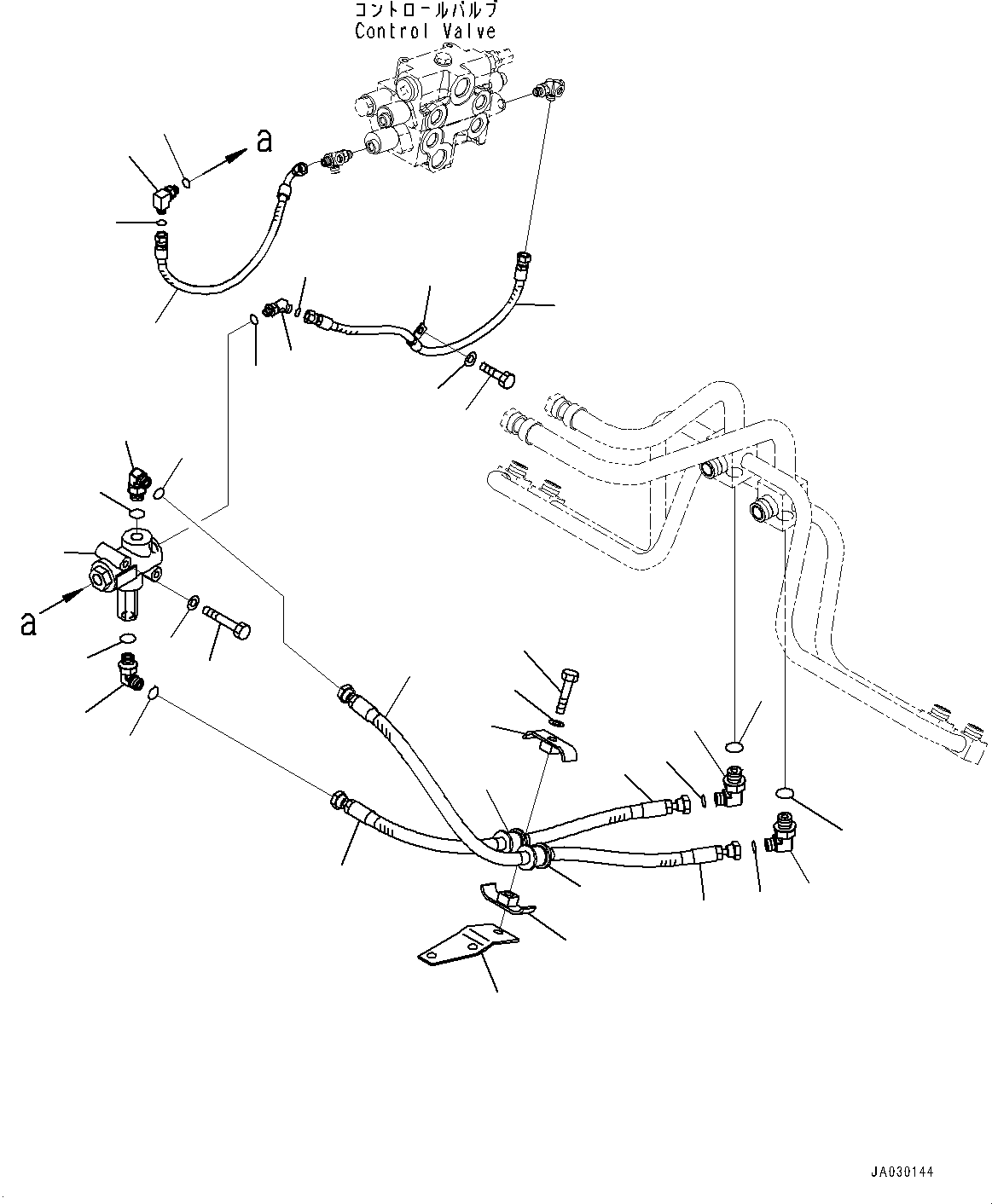 コントロールバルブ
Control Valve

a

a

JA030144