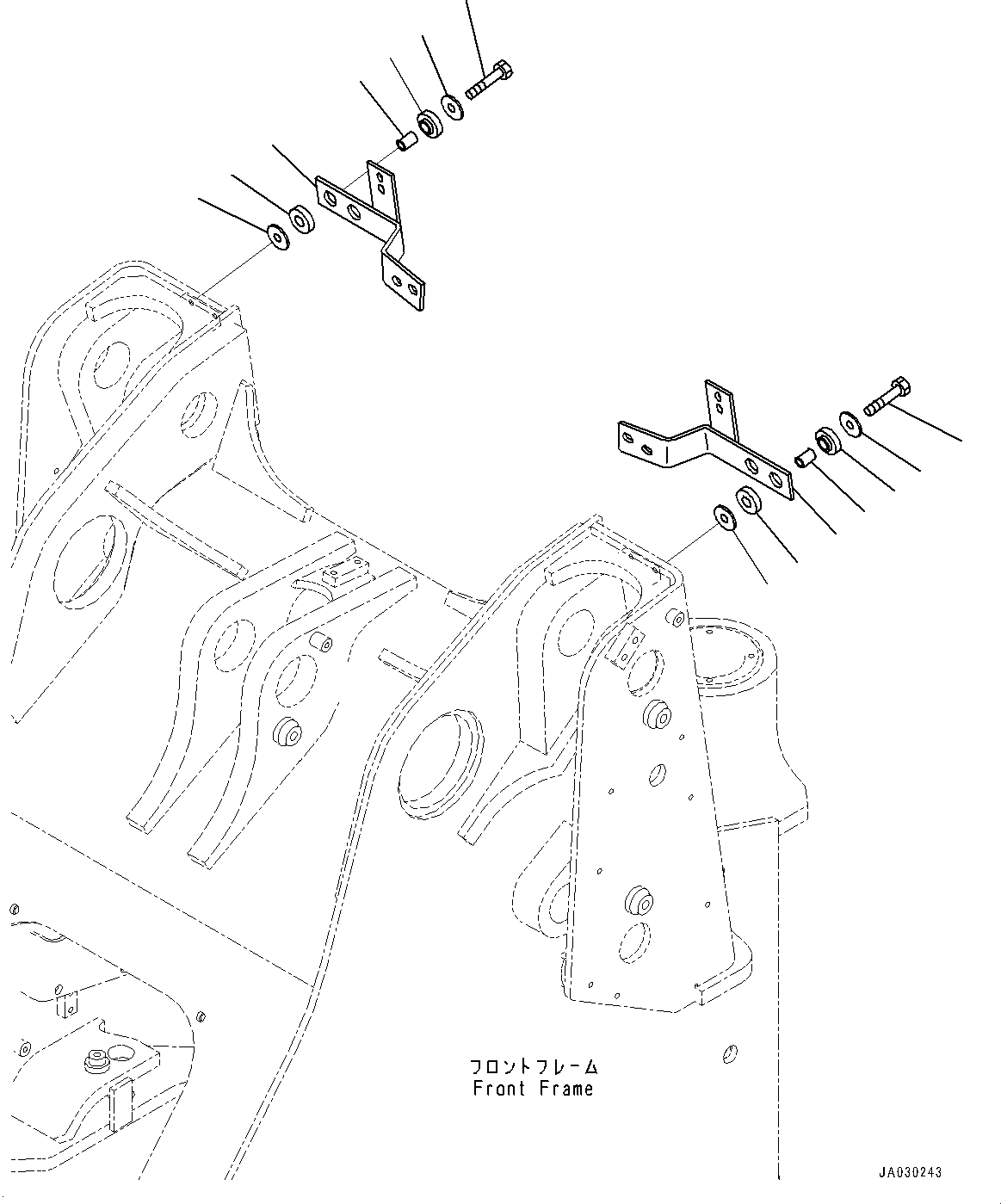 フロントフレーム
Front Frame

JA030243