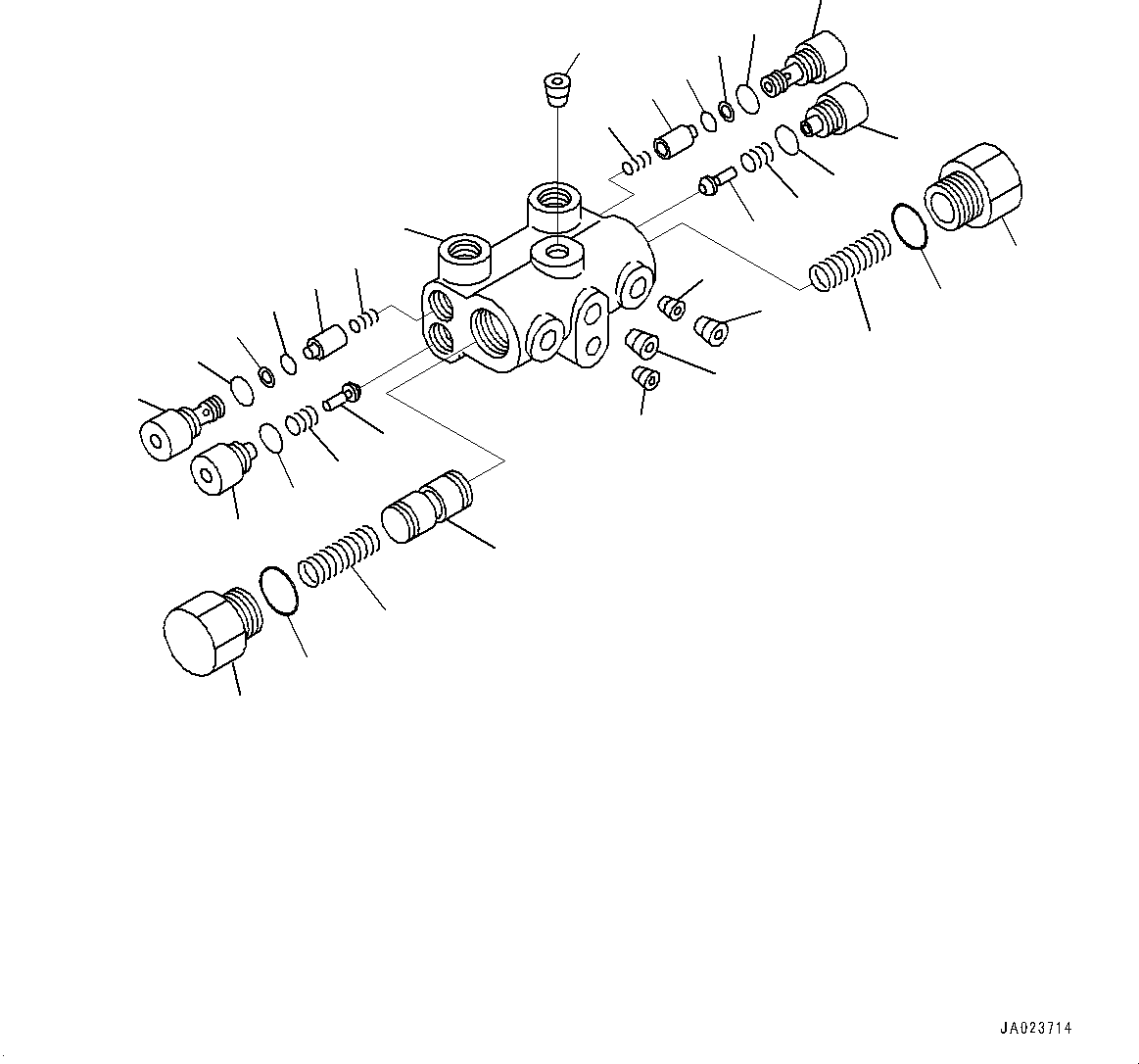 JA023714