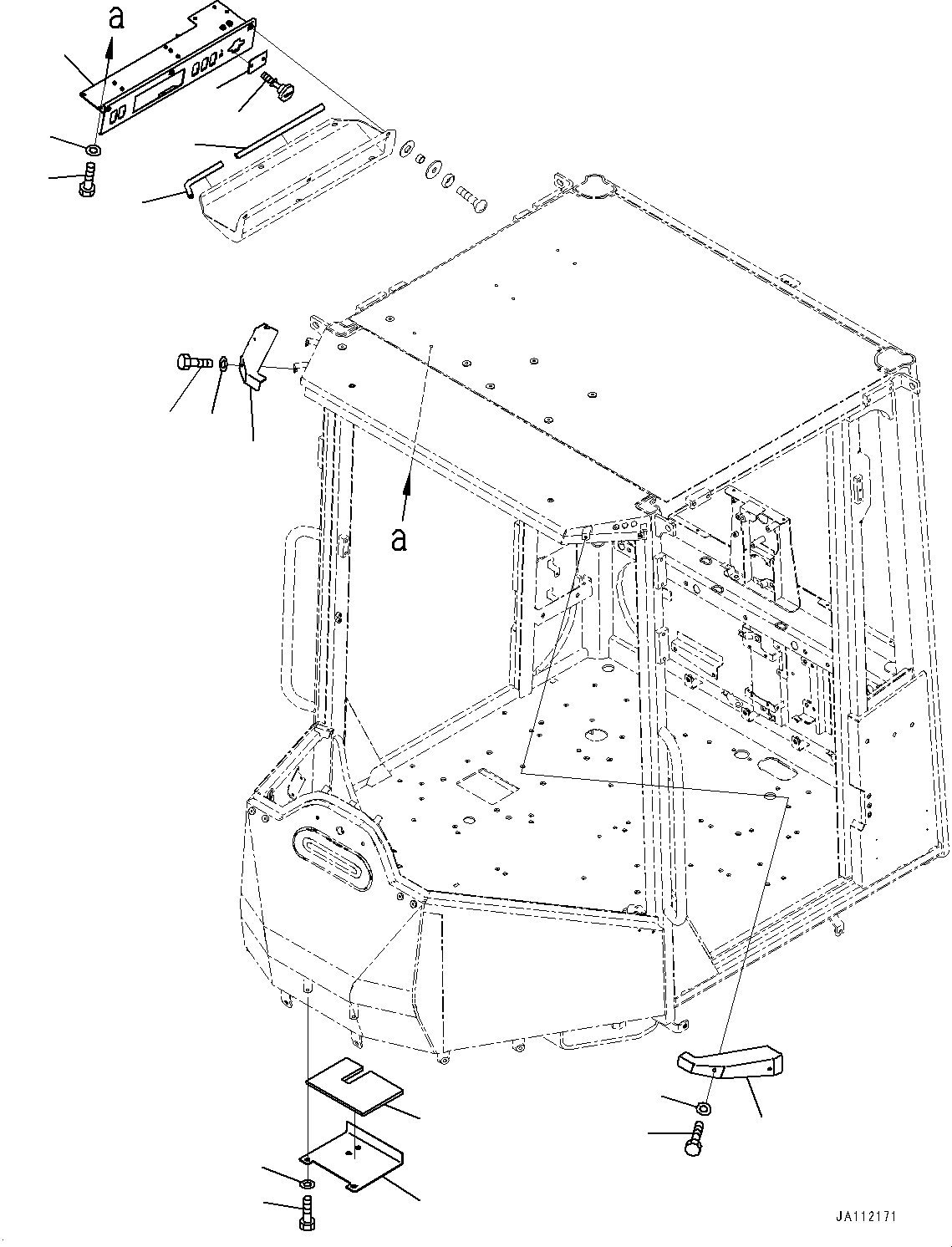 a

a

JA112171