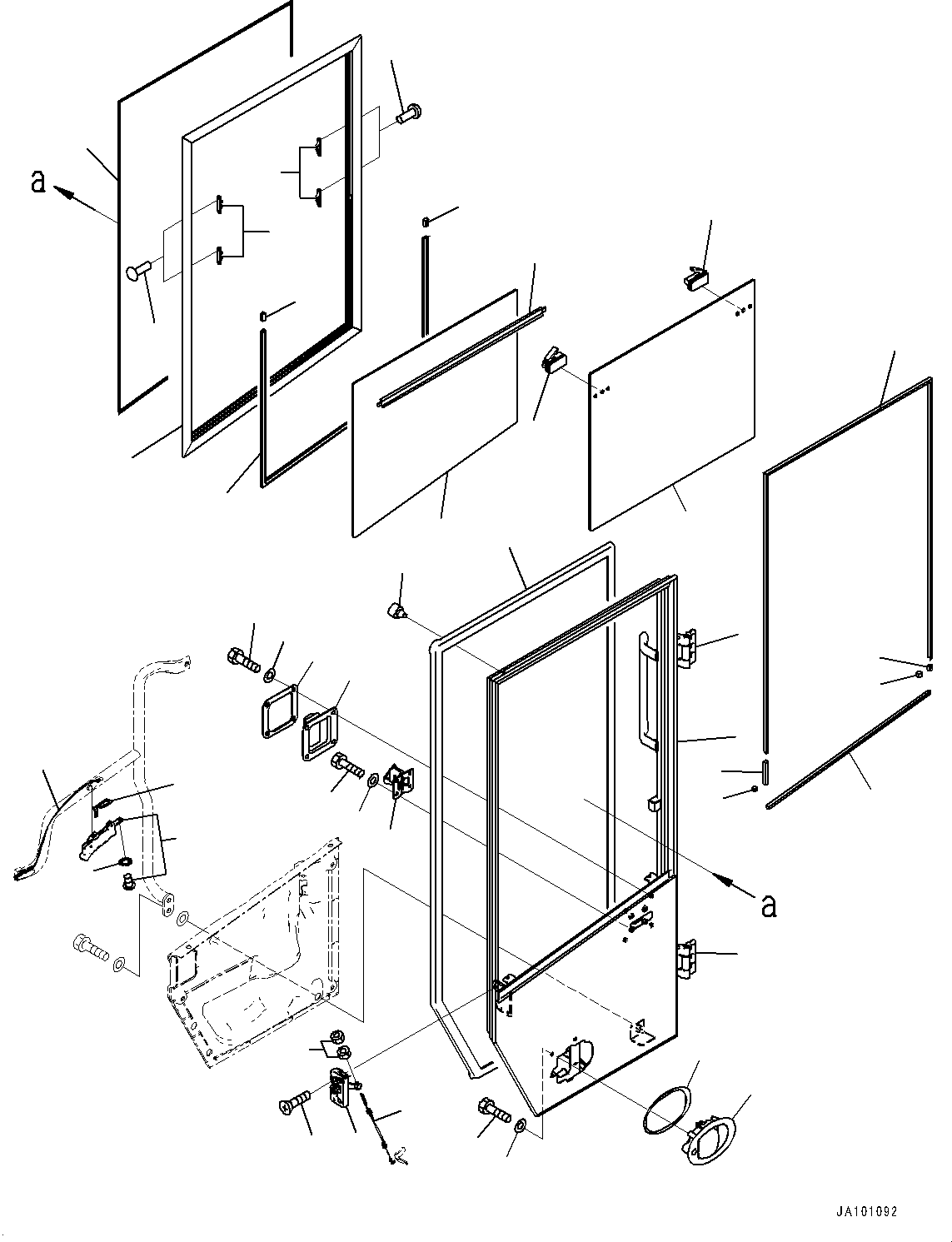 a

a

JA101092