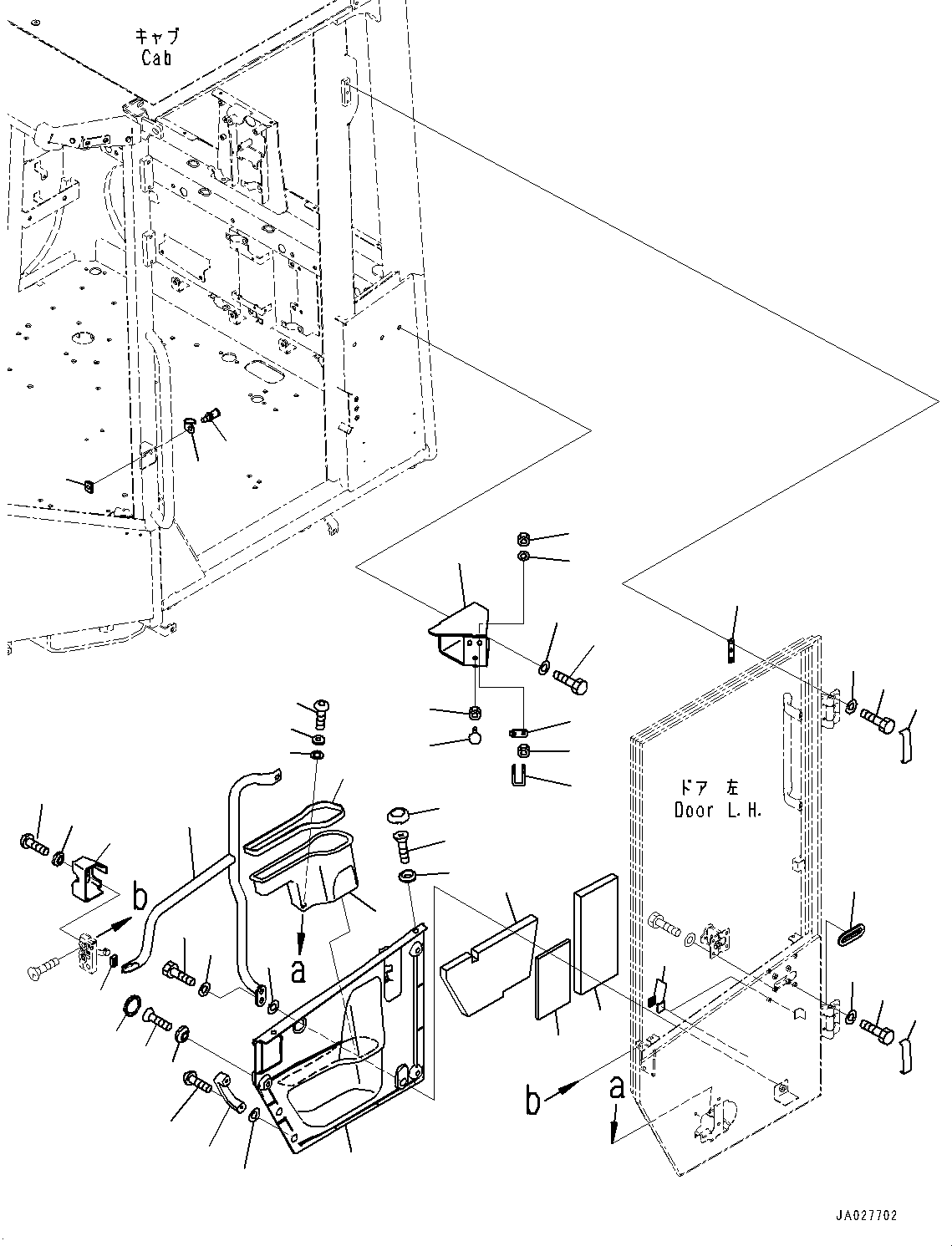 キャブ
Cab

ドア 左
Door L.H.

b

a

b

a

JA027702