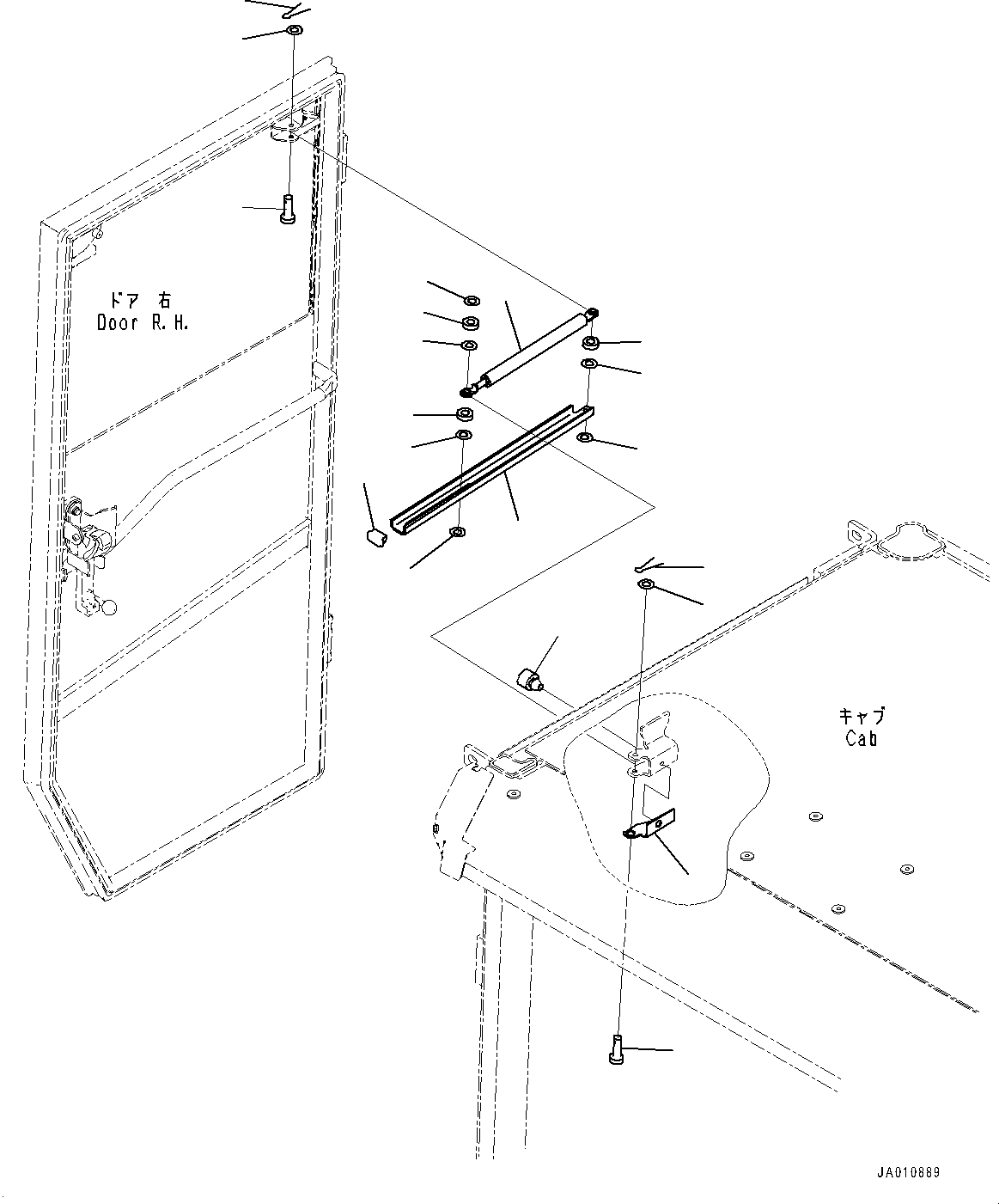 ドア 右
Door R.H.

キャブ
Cab

JA010889