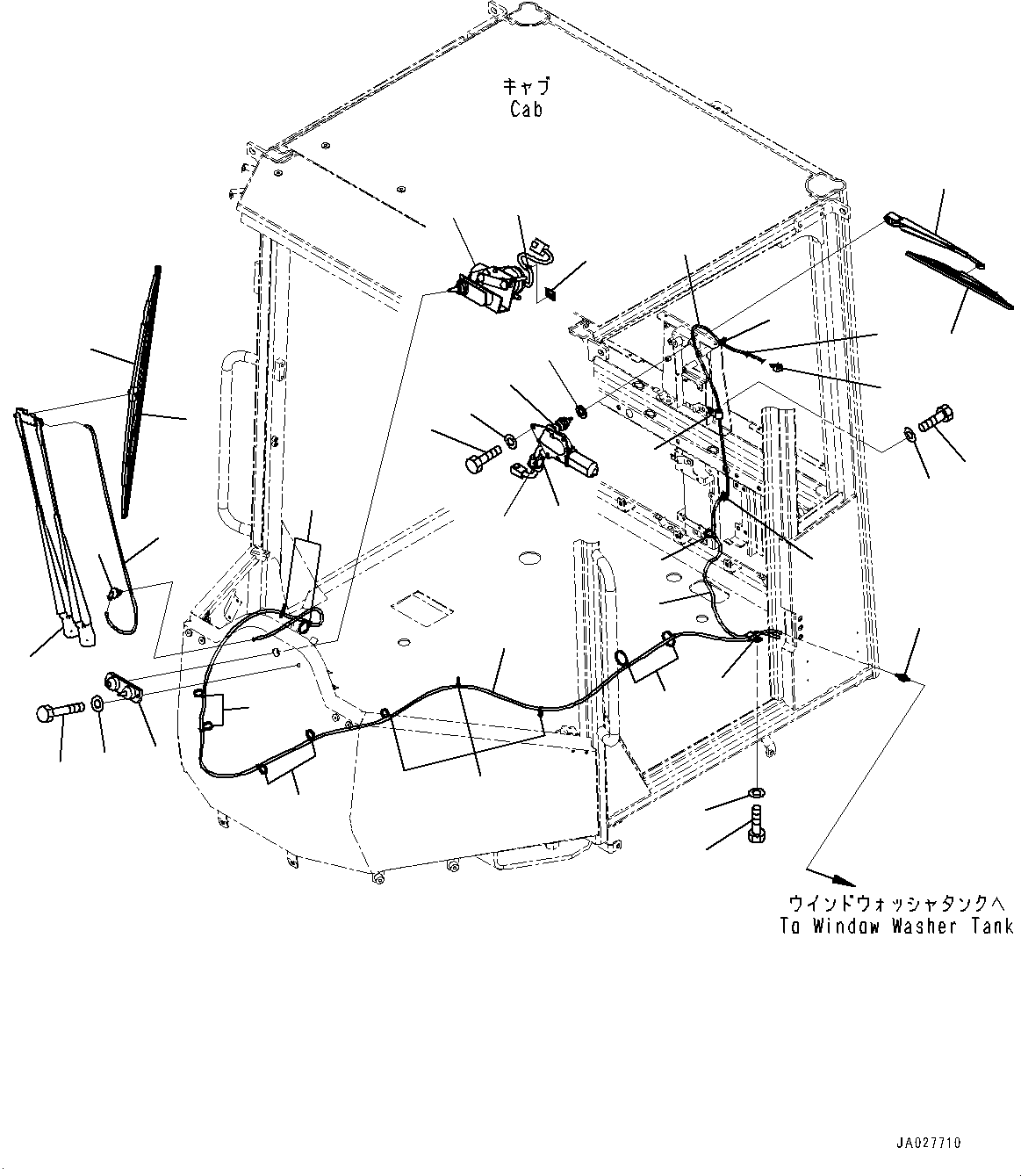 キャブ
Cab

ウインドウォッシャタンクへ
To Window Washer Tank

JA027710