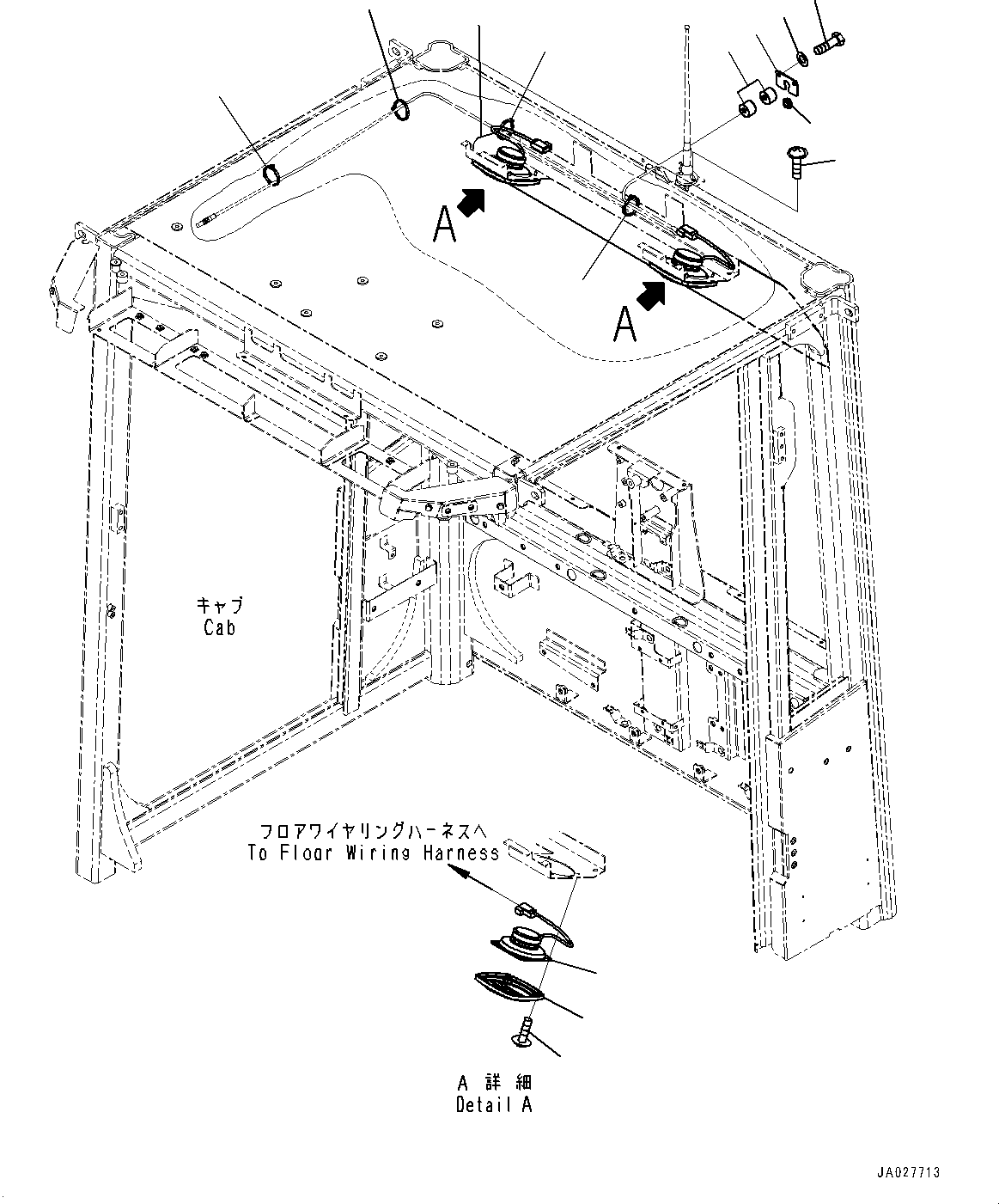 A

A

キャブ
Cab

フロアワイヤリングハーネスへ
To Floor Wiring Harness

A 詳細
Detail A

JA027713