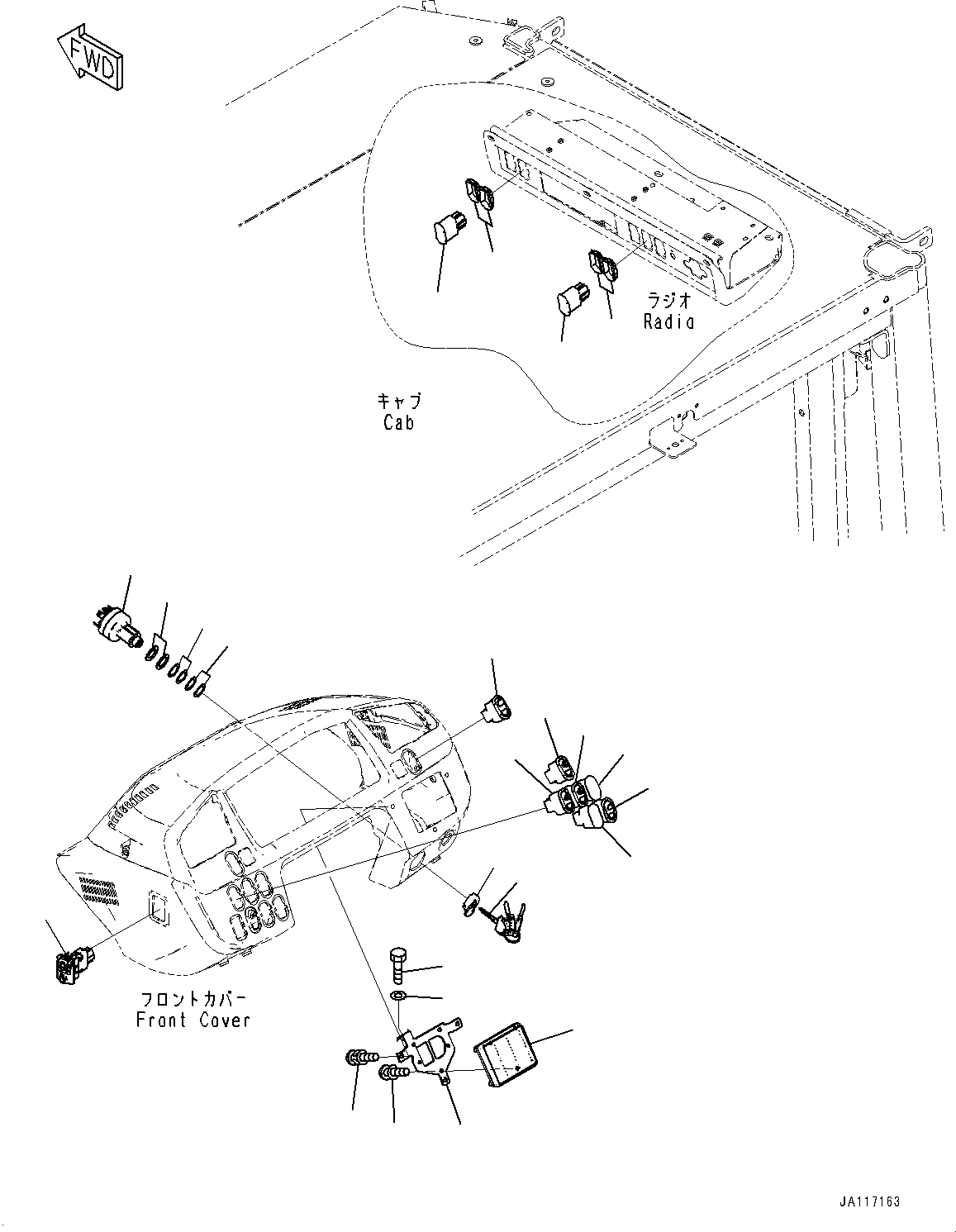 FWD

ラジオ
Radio

キャブ
Cab

フロントカバー
Front Cover

JA117163