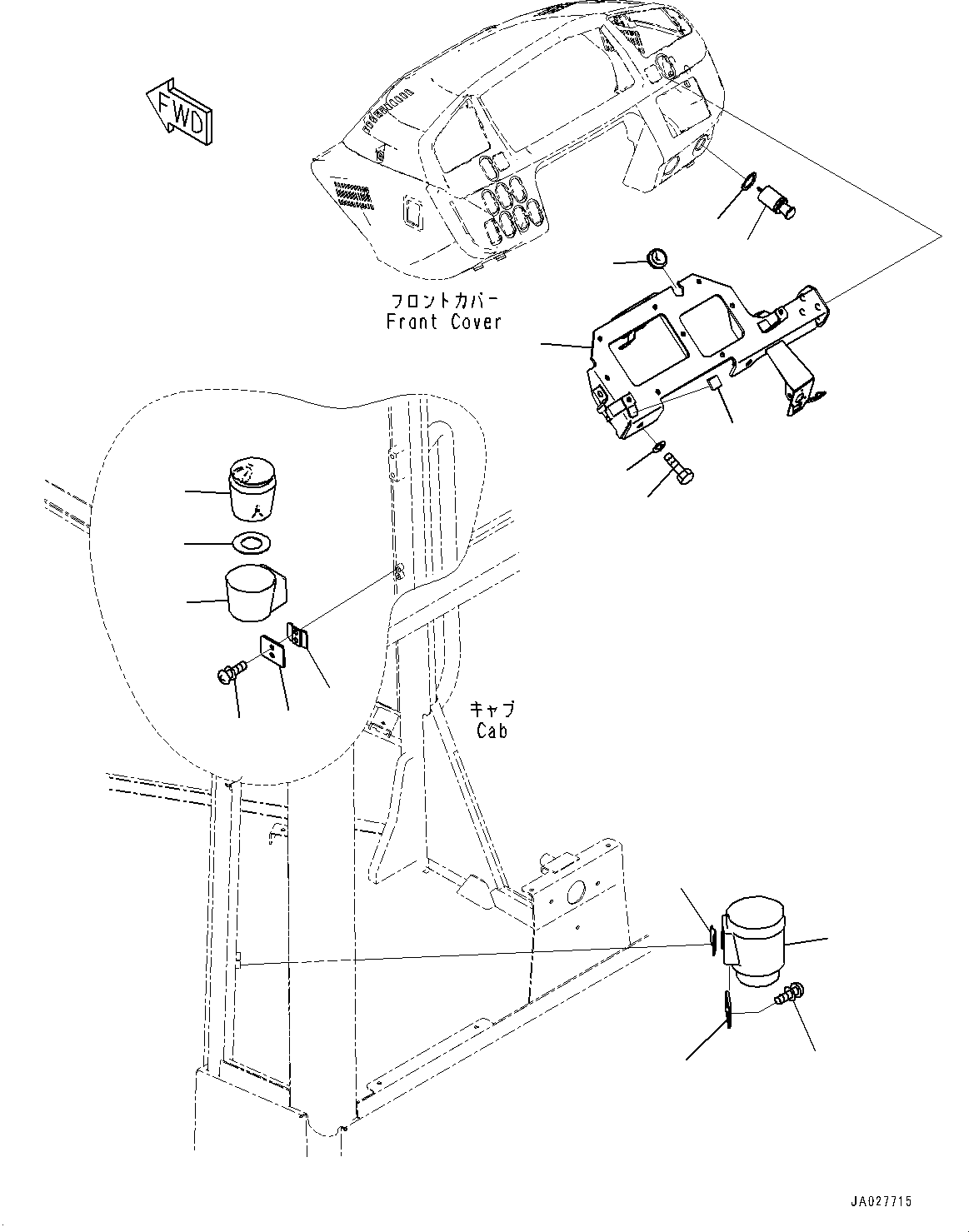 FWD

フロントカバー
Front Cover

キャブ
Cab

JA027715