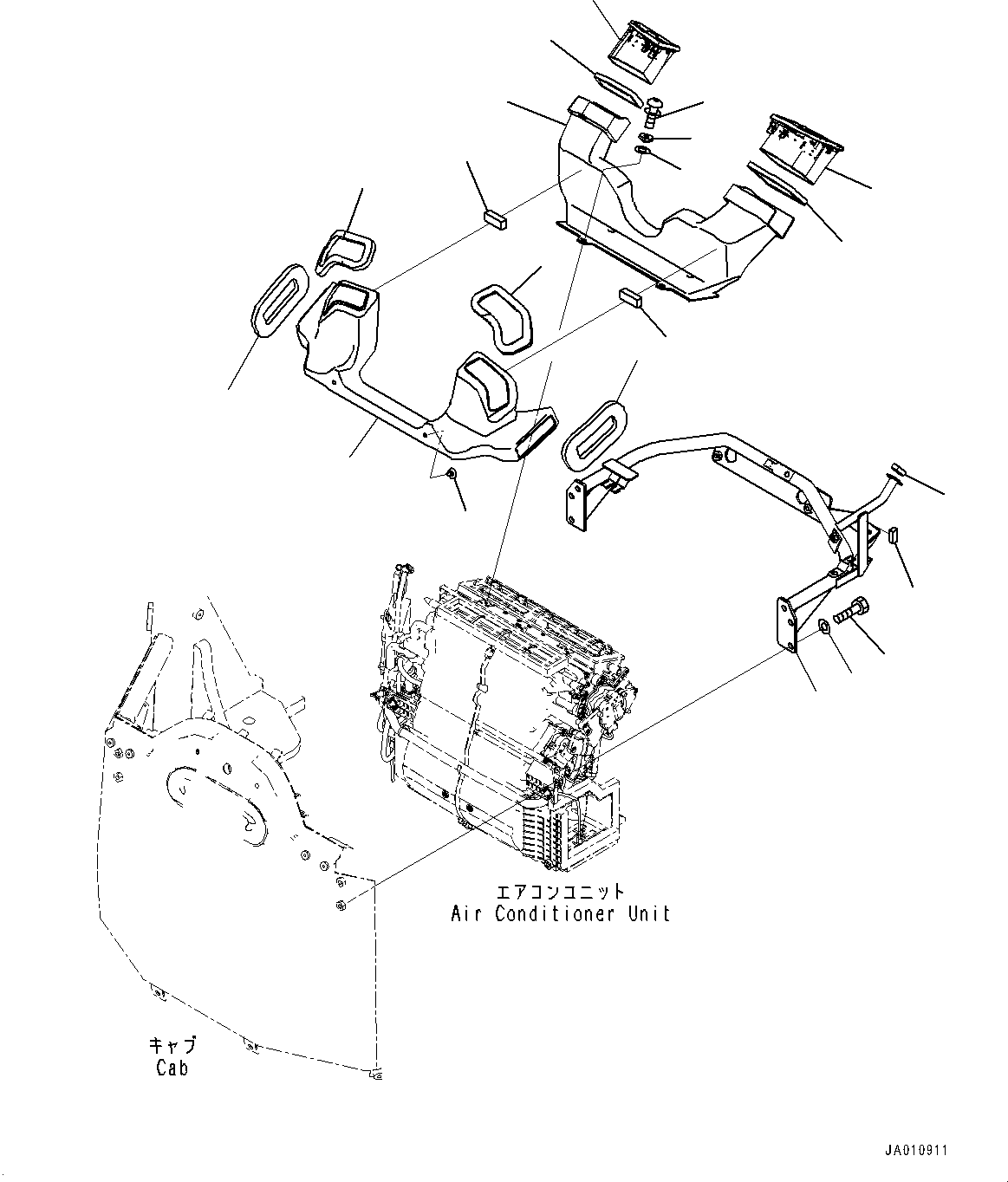 エアコンユニット
Air Conditioner Unit

キャブ
Cab

JA010911