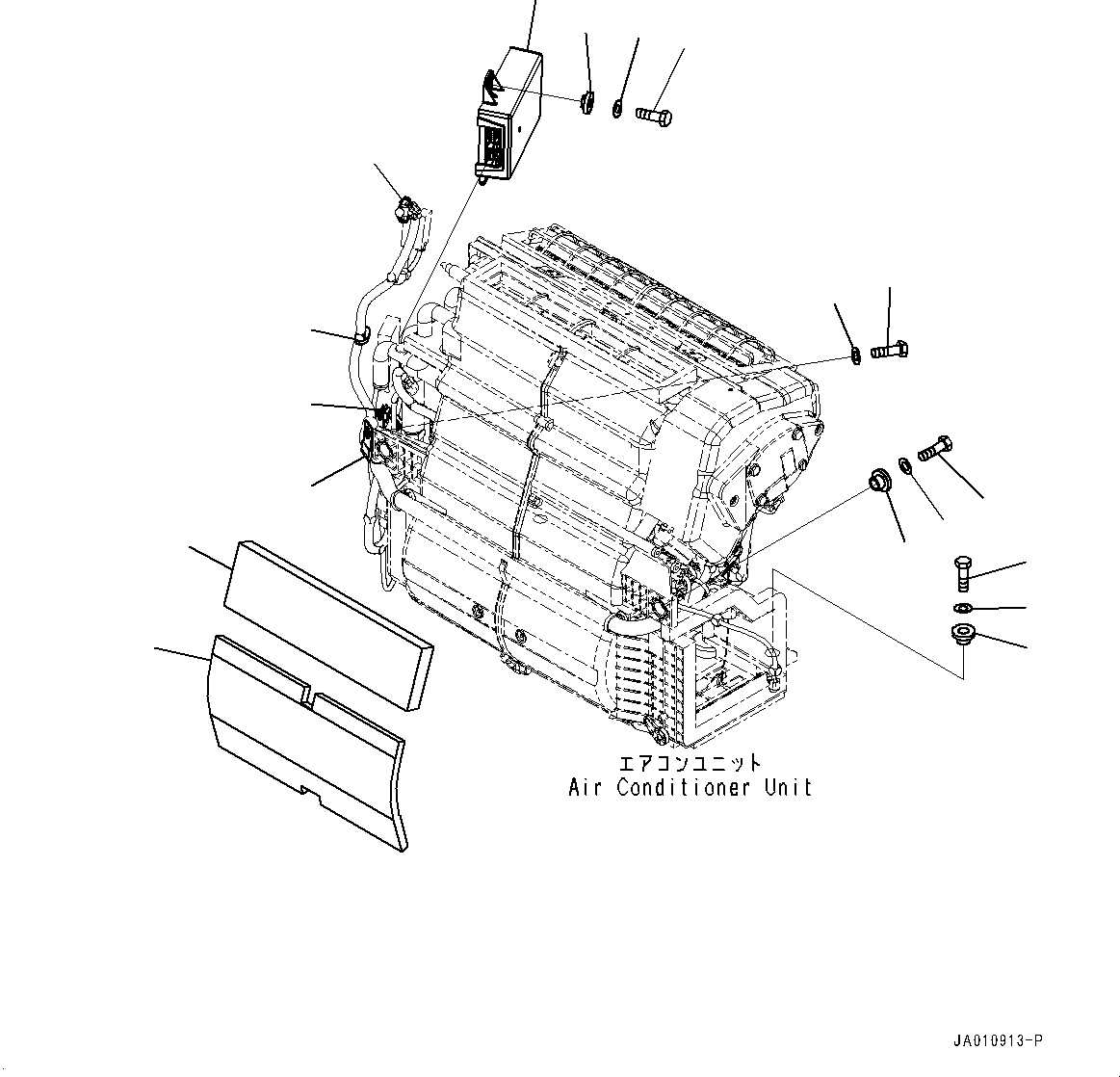 エアコンユニット
Air Conditioner Unit

JA010913-P