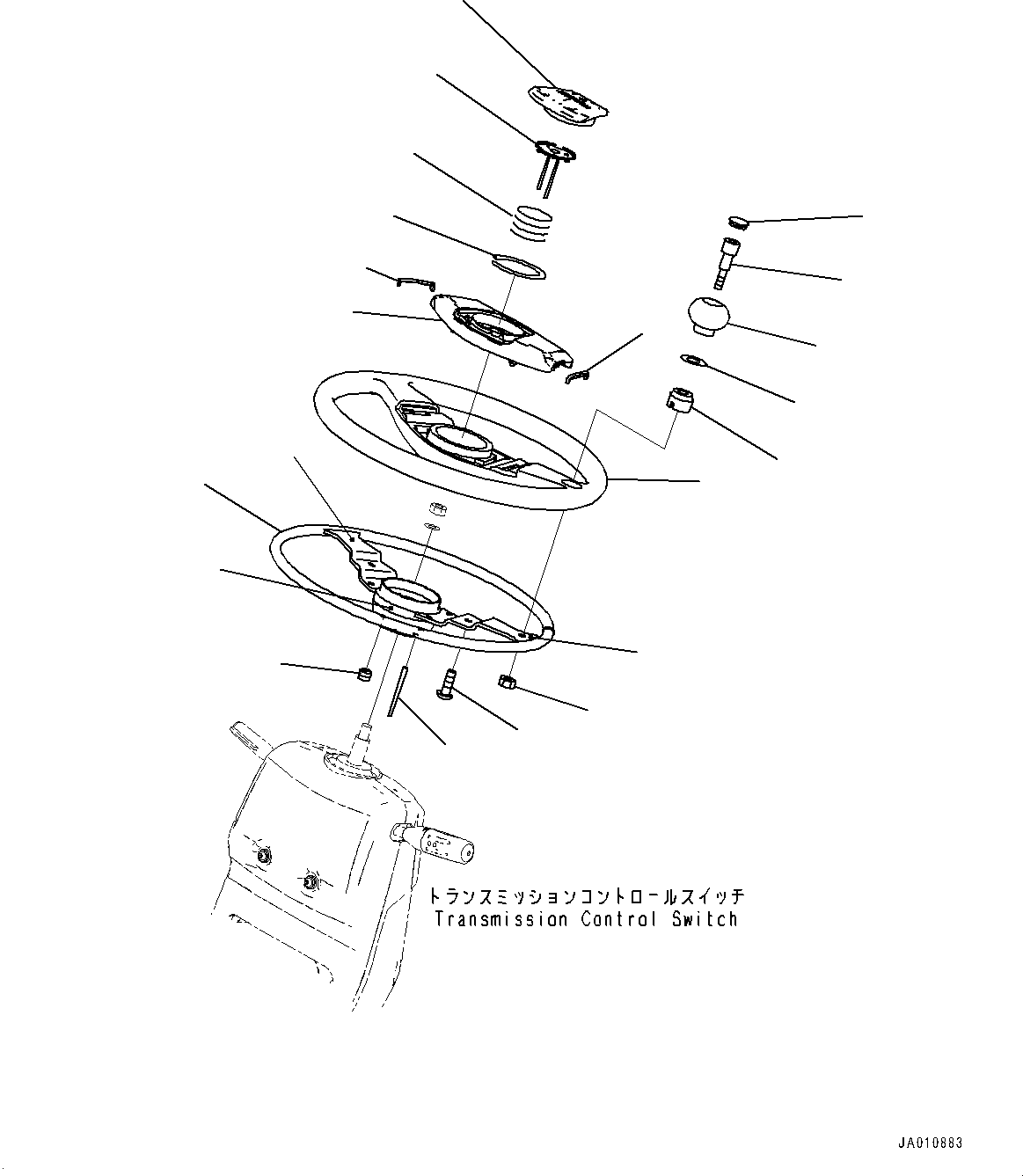 トランスミッションコントロールスイッチ
Transmission Control Switch

JA010883