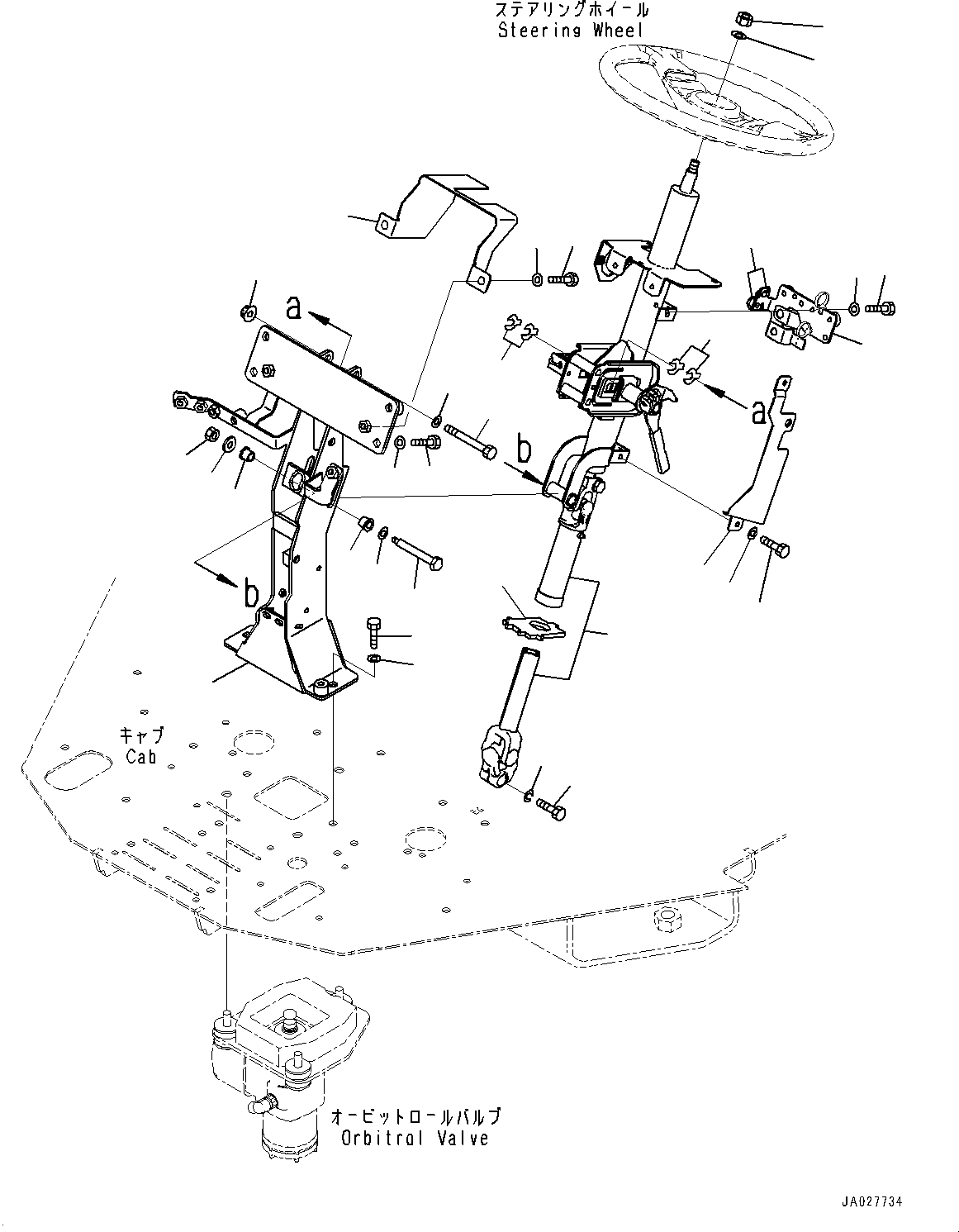 ステアリングホイール
Steering Wheel

a

a

b

b

キャブ
Cab

オービットロールバルブ
Orbitrol Valve

JA027734