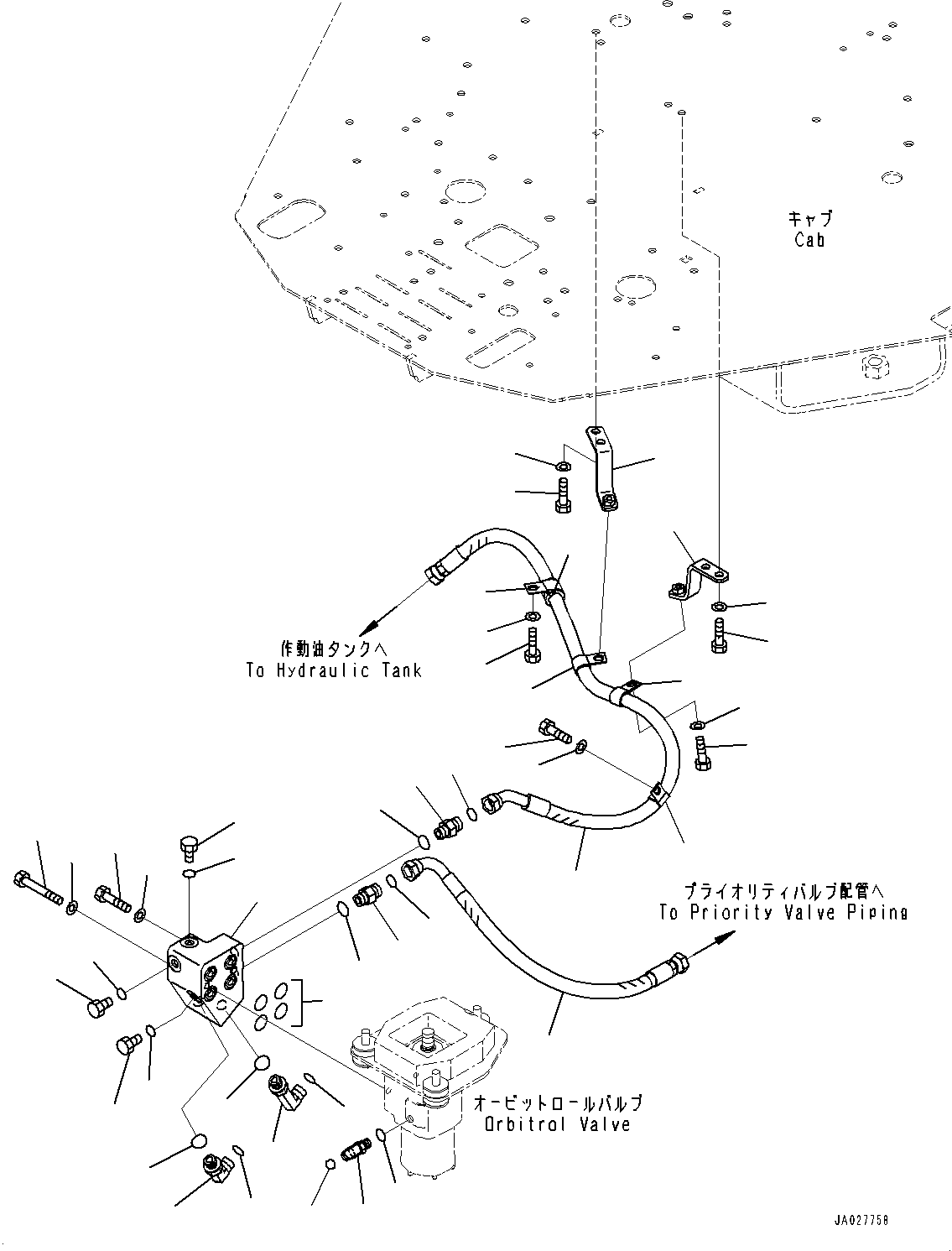 キャブ
Cab

作動油タンクへ
To Hydraulic Tank

プライオリティバルブ配管へ
To Priority Valve Piping

オービットロールバルブ
Orbitrol Valve

JA027758