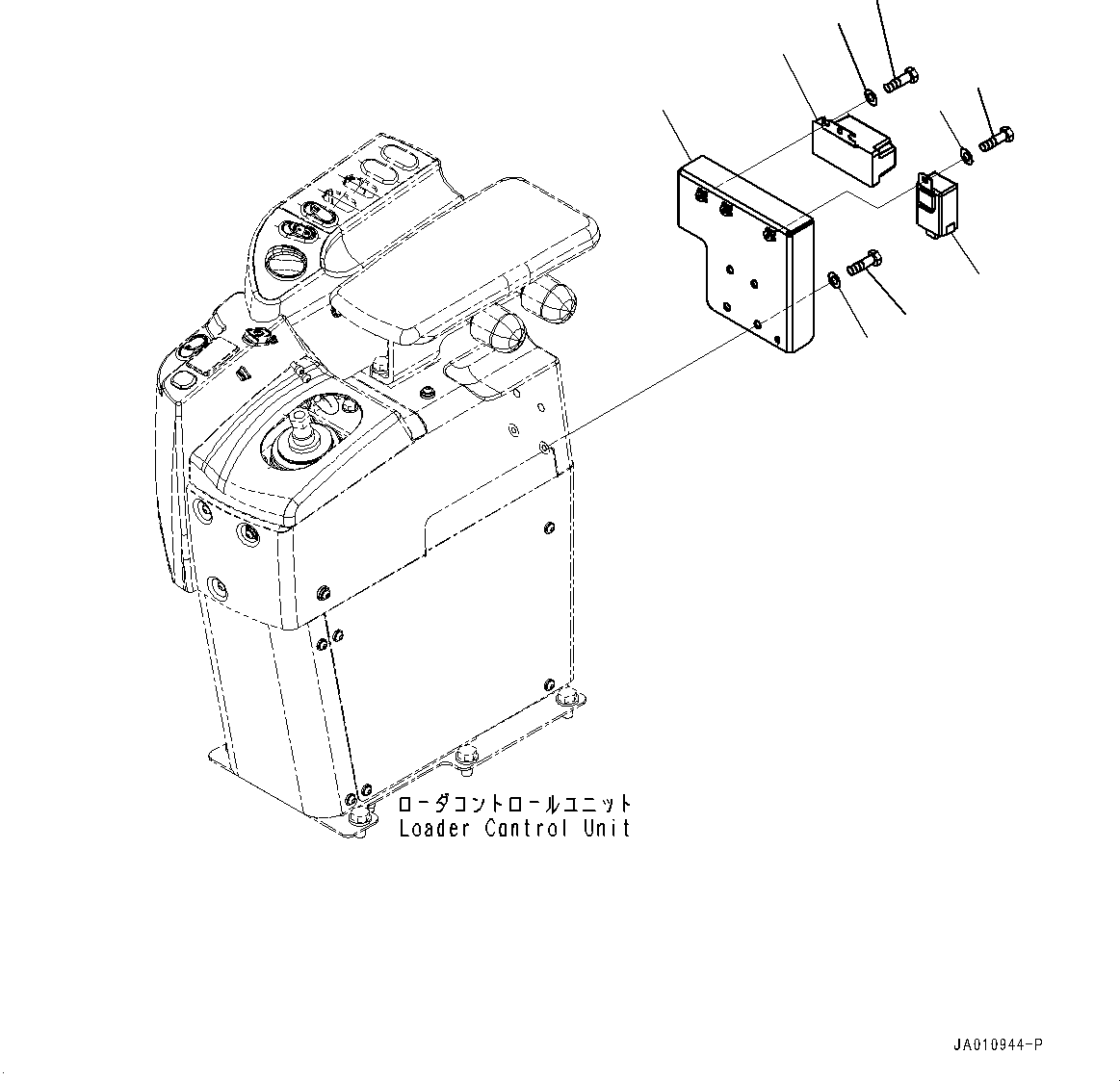 ローダコントロールユニット
Loader Control Unit

JA010944-P