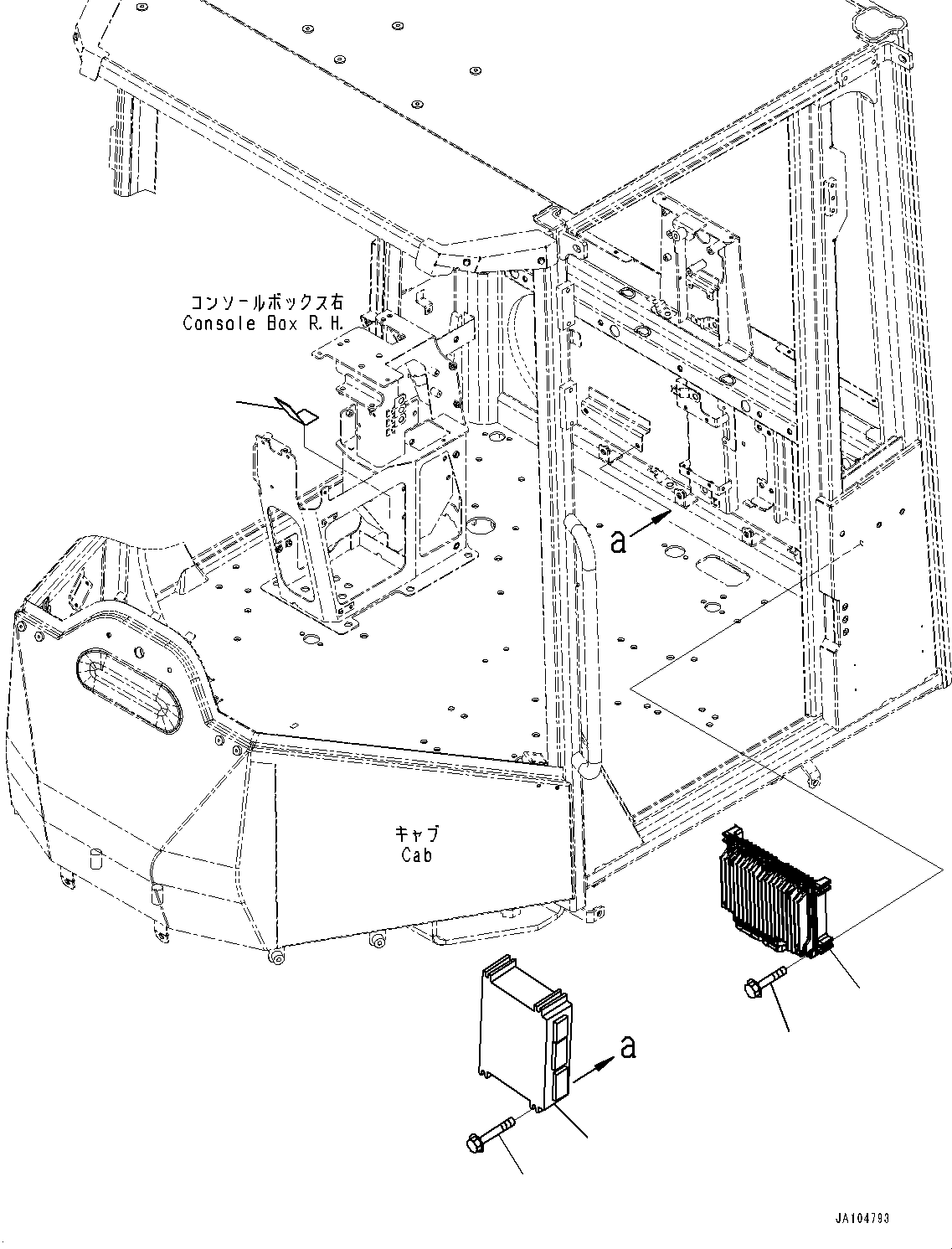 コンソールボックス右
Console Box R.H.

a

キャブ
Cab

a

JA104793