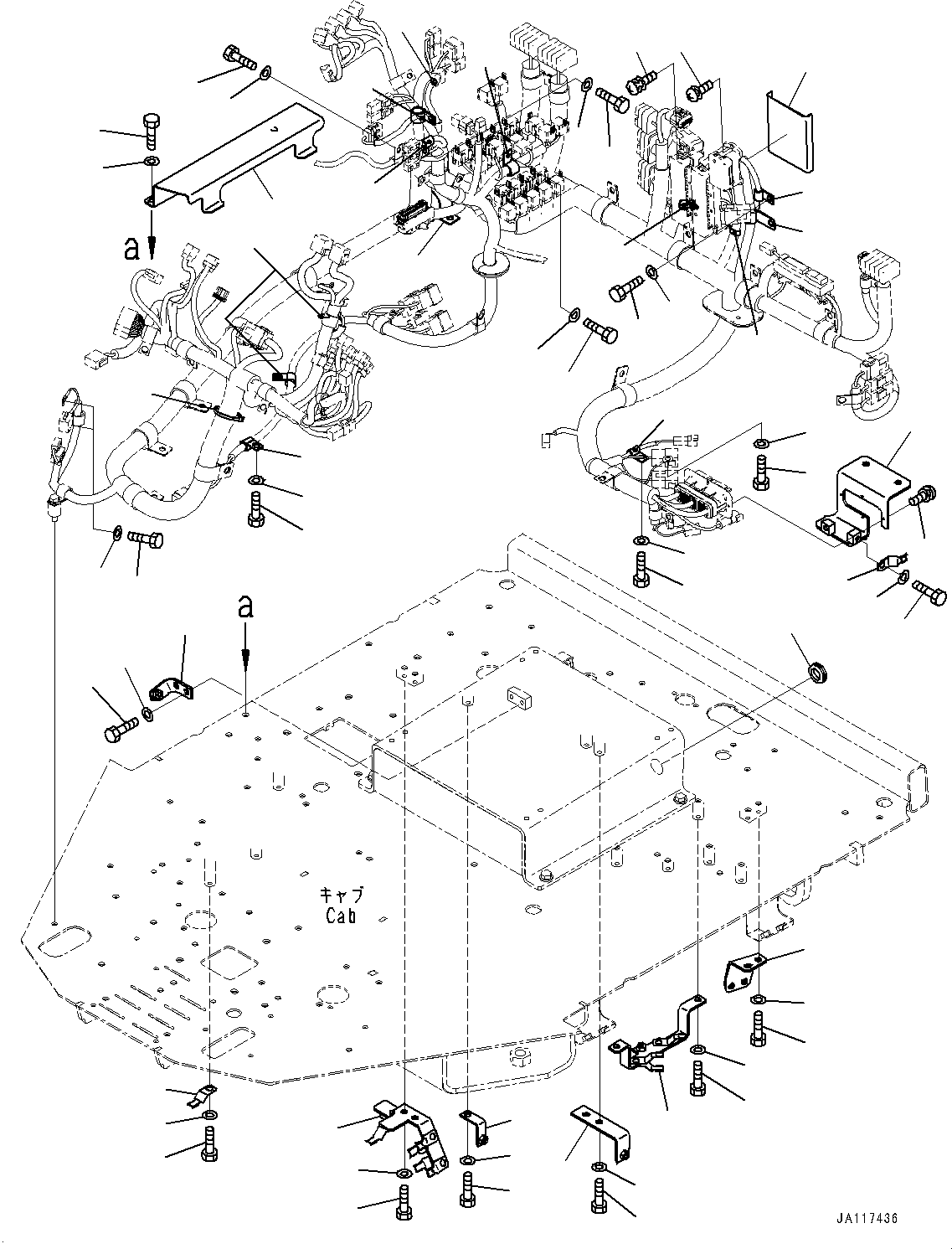 a

a

キャブ
Cab

JA117436