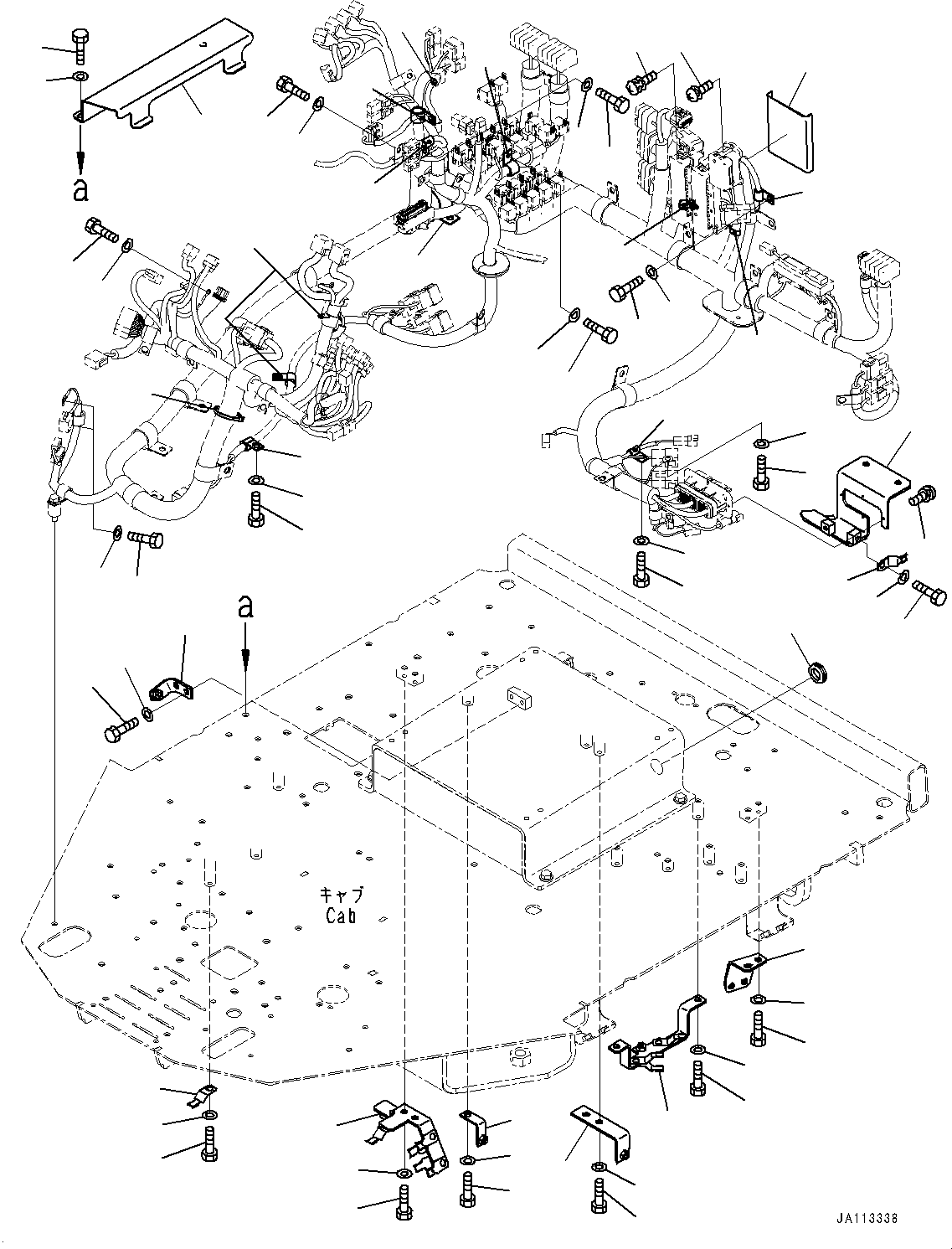 a

a

キャブ
Cab

JA113338