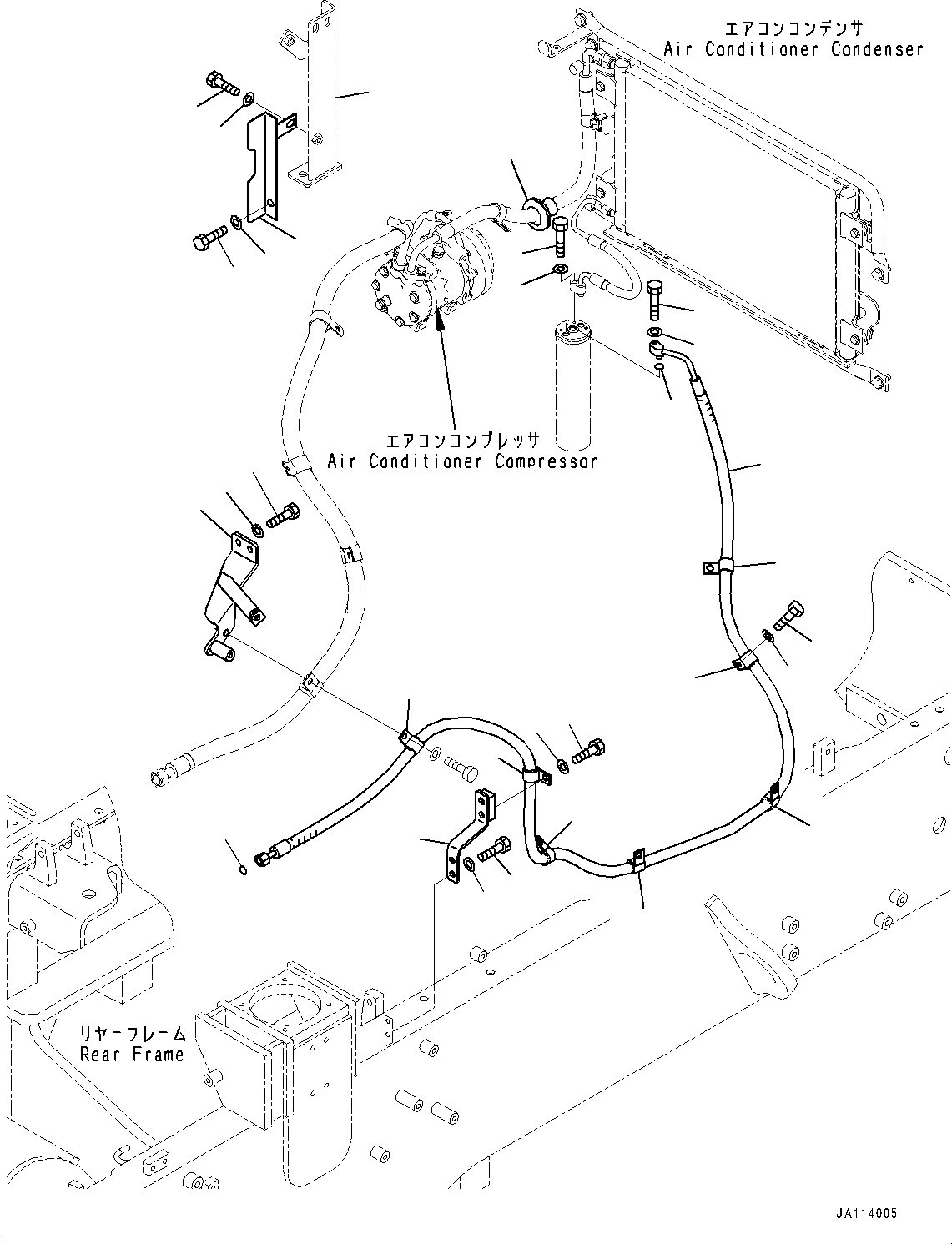 エアコンコンデンサ
Air Conditioner Condenser

エアコンコンプレッサ
Air Conditioner Compressor

リヤーフレーム
Rear Frame

JA114005