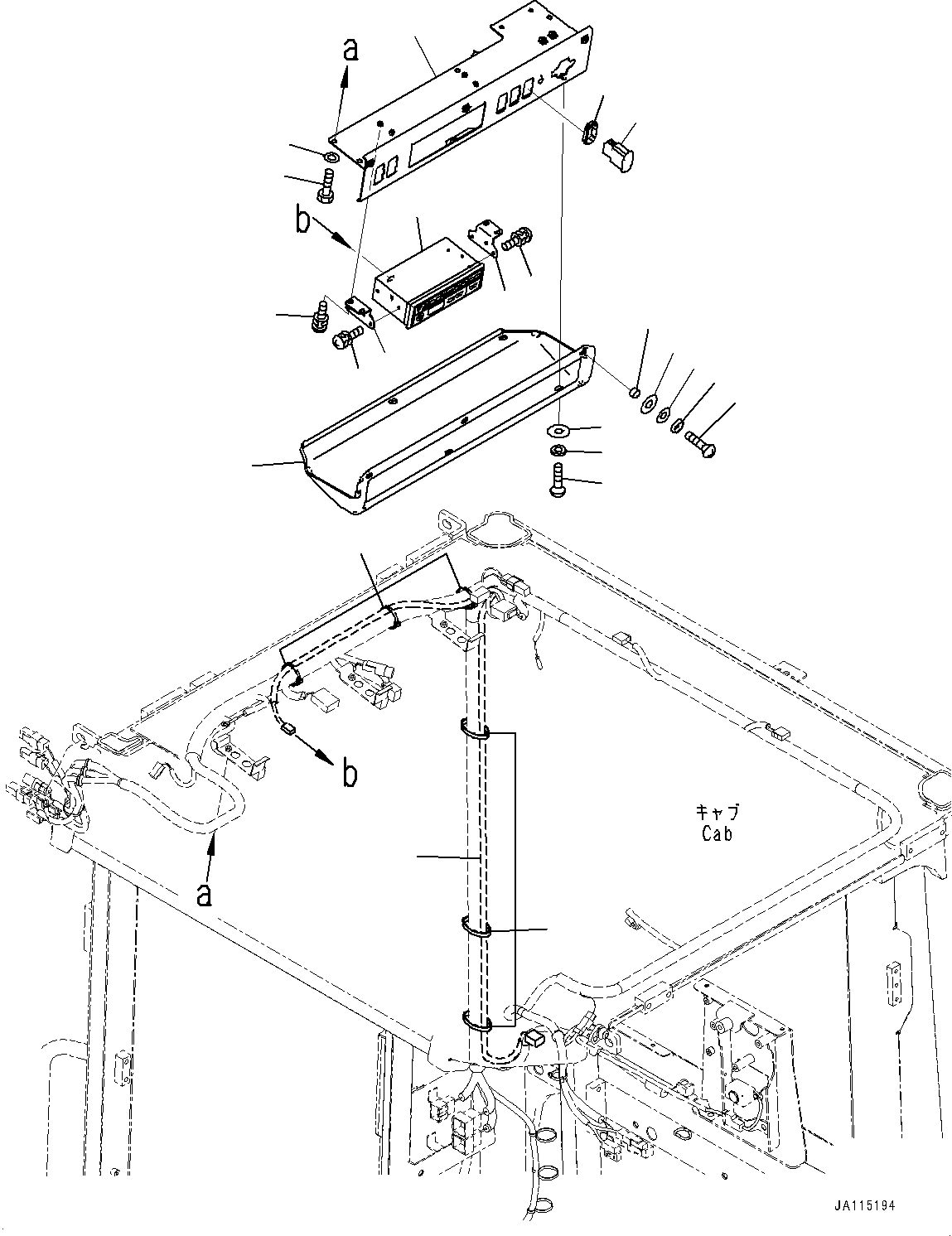 a
b
b
a
キャブ
Cab
JA115194