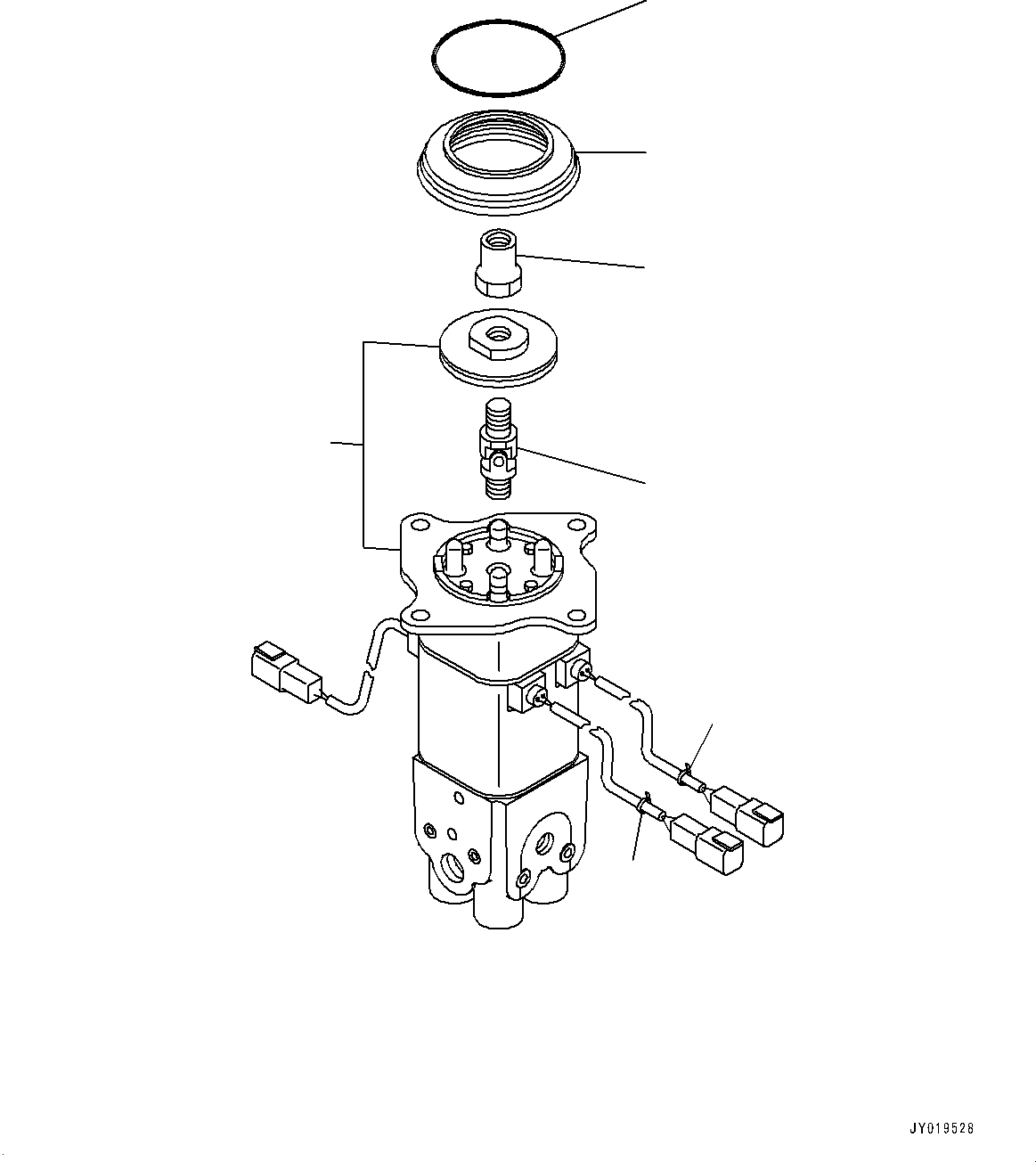 JY019528