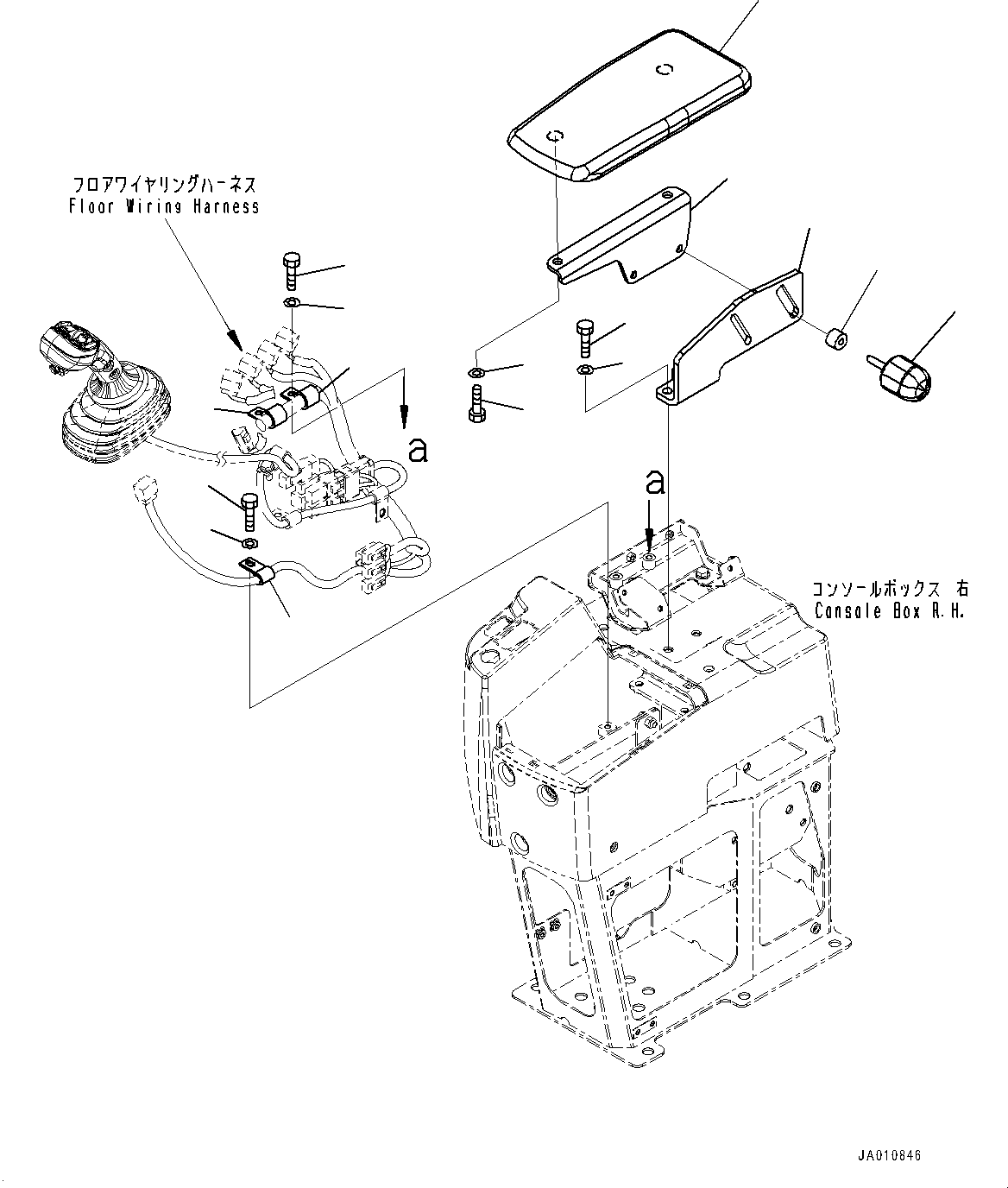 フロアワイヤリングハーネス
Floor Wiring Harness

a

a

コンソールボックス 右
Console Box R.H.

JA010846