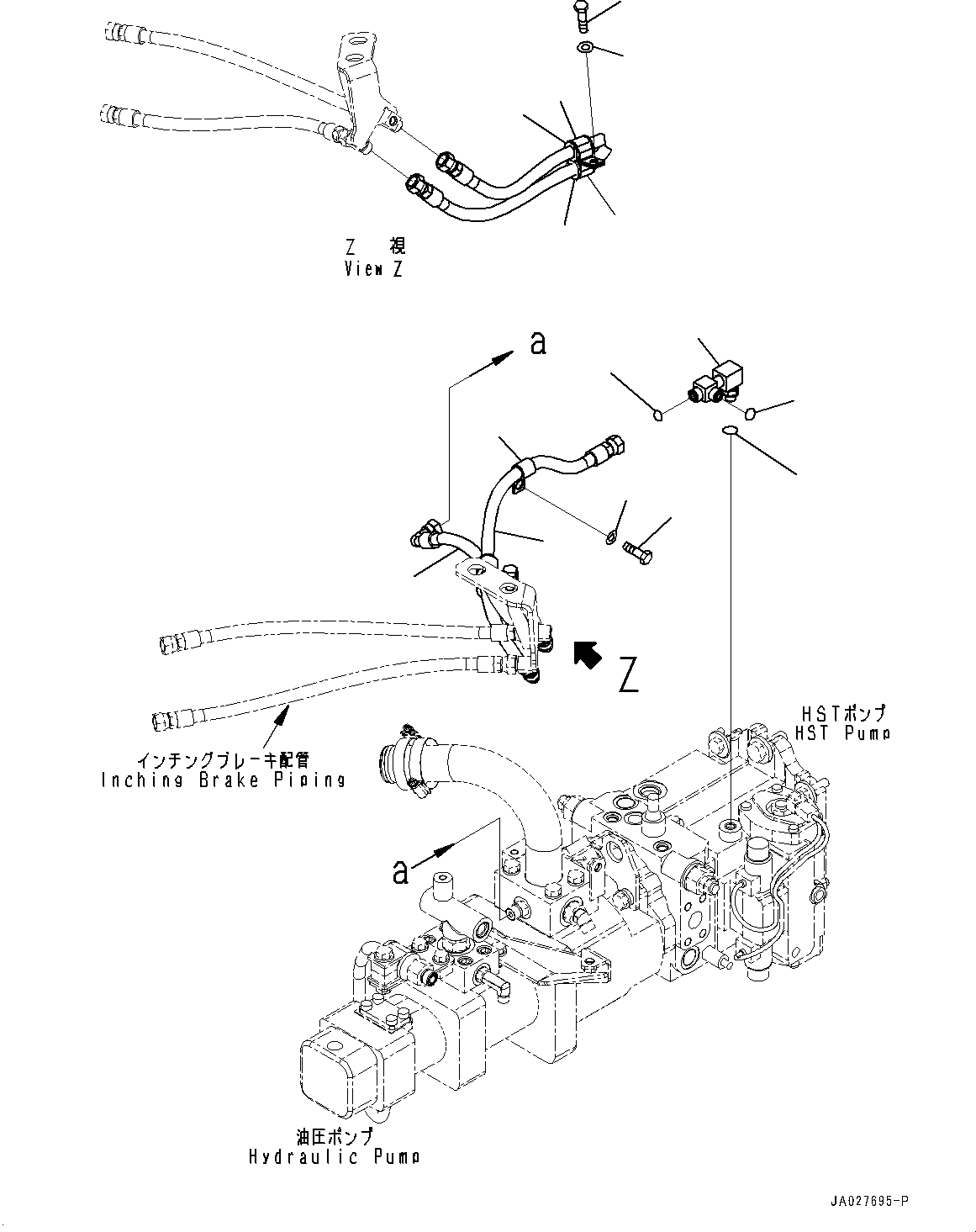 Z 視
View Z

a

Z

HSTポンプ
HST Pump

インチングブレーキ配管
Inching Brake Piping

a

油圧ポンプ
Hydraulic Pump

JA027695-P