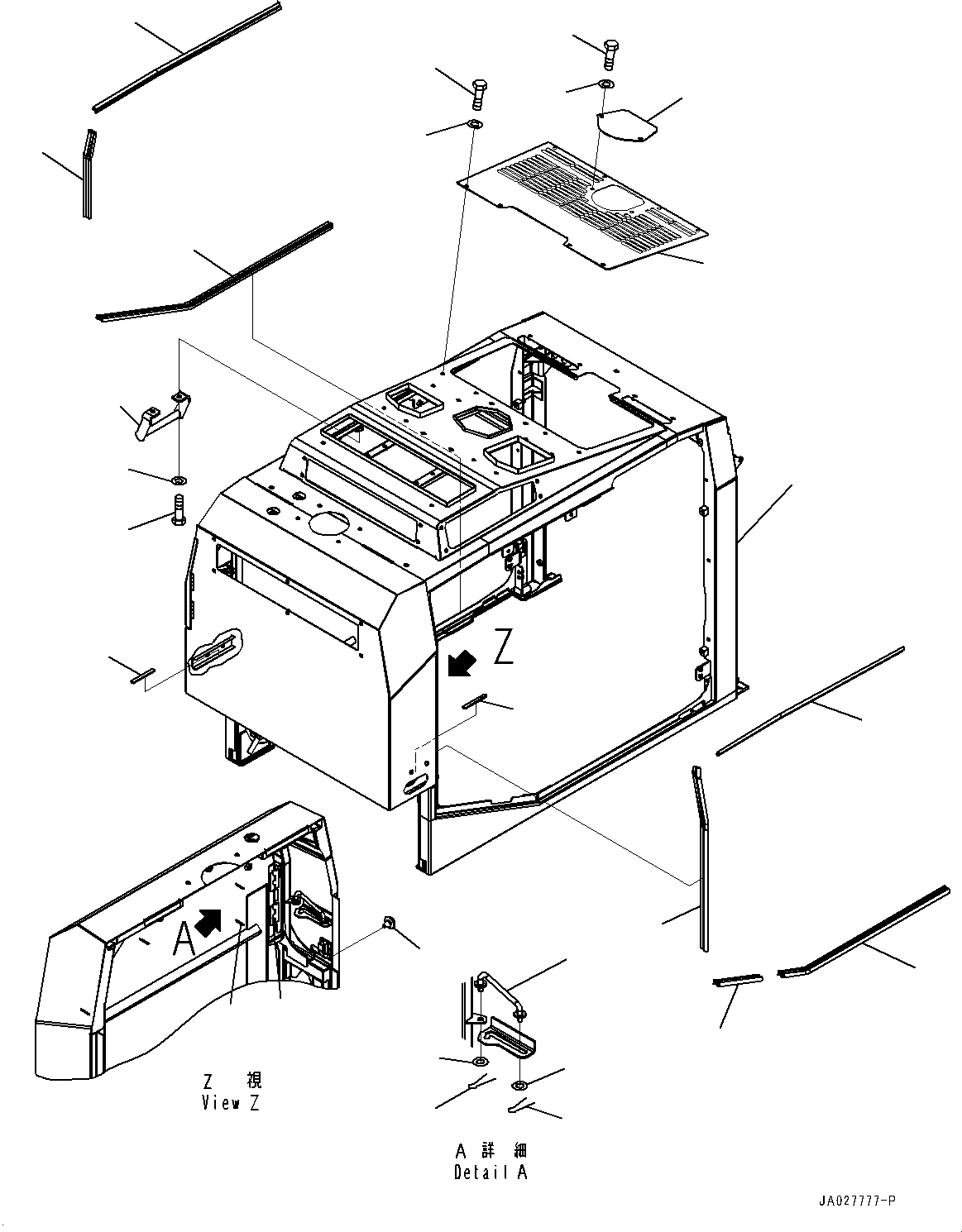 Z

A

Z 視
View Z

A 詳 細
Detail A

JA027777-P