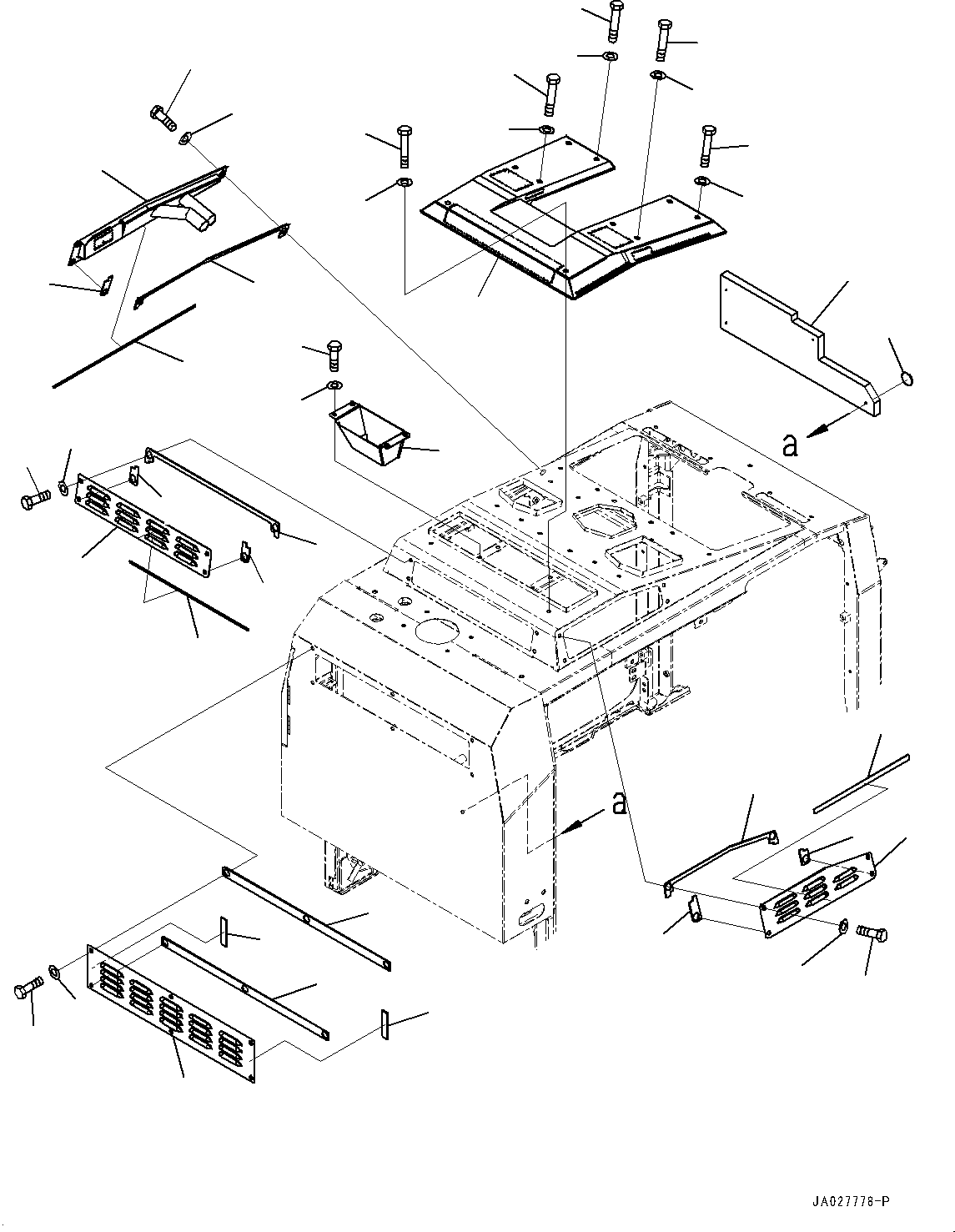 a

a

JA027778-P