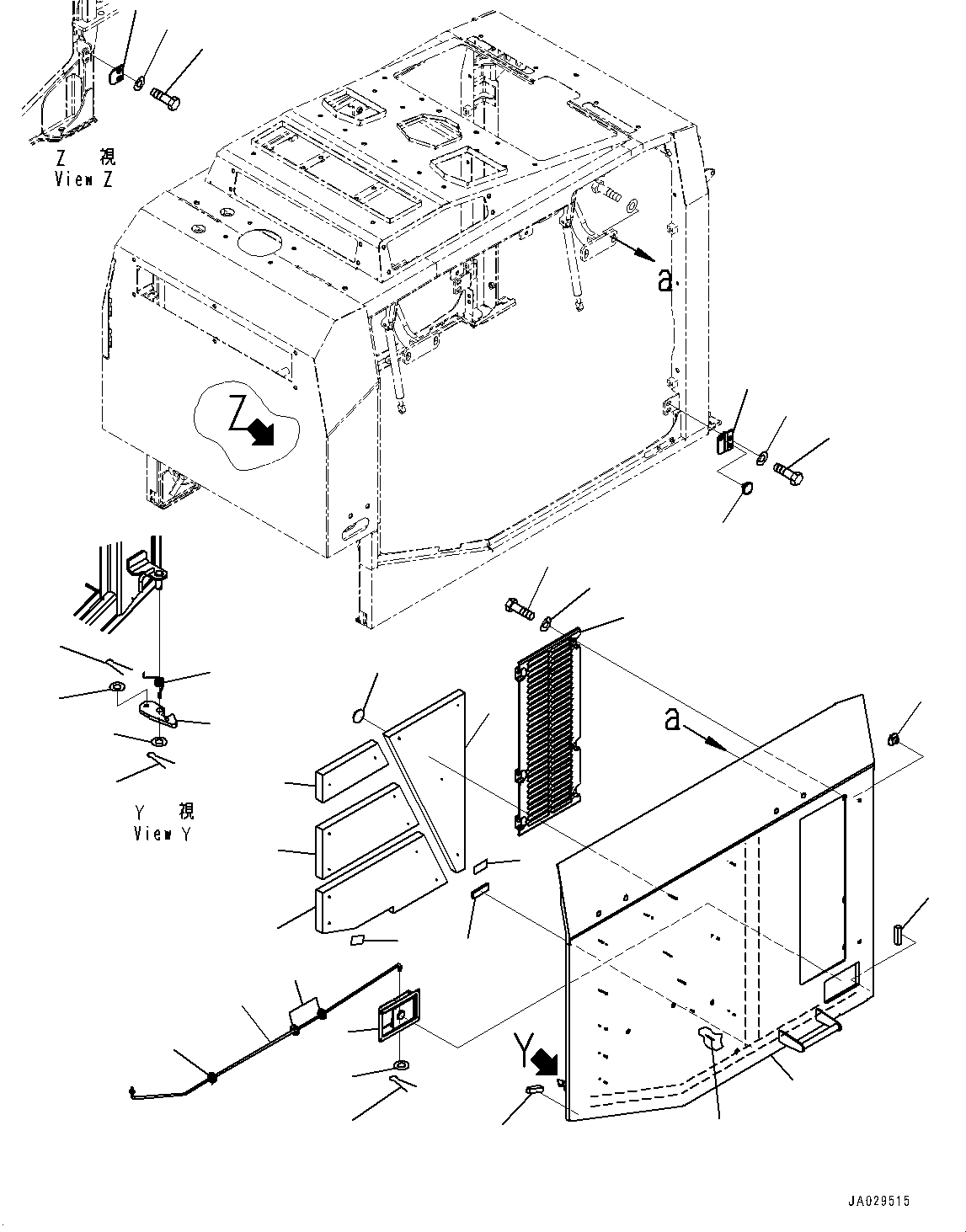 Z 視
View Z

a

Z

Y 視
View Y

a

Y

JA029515