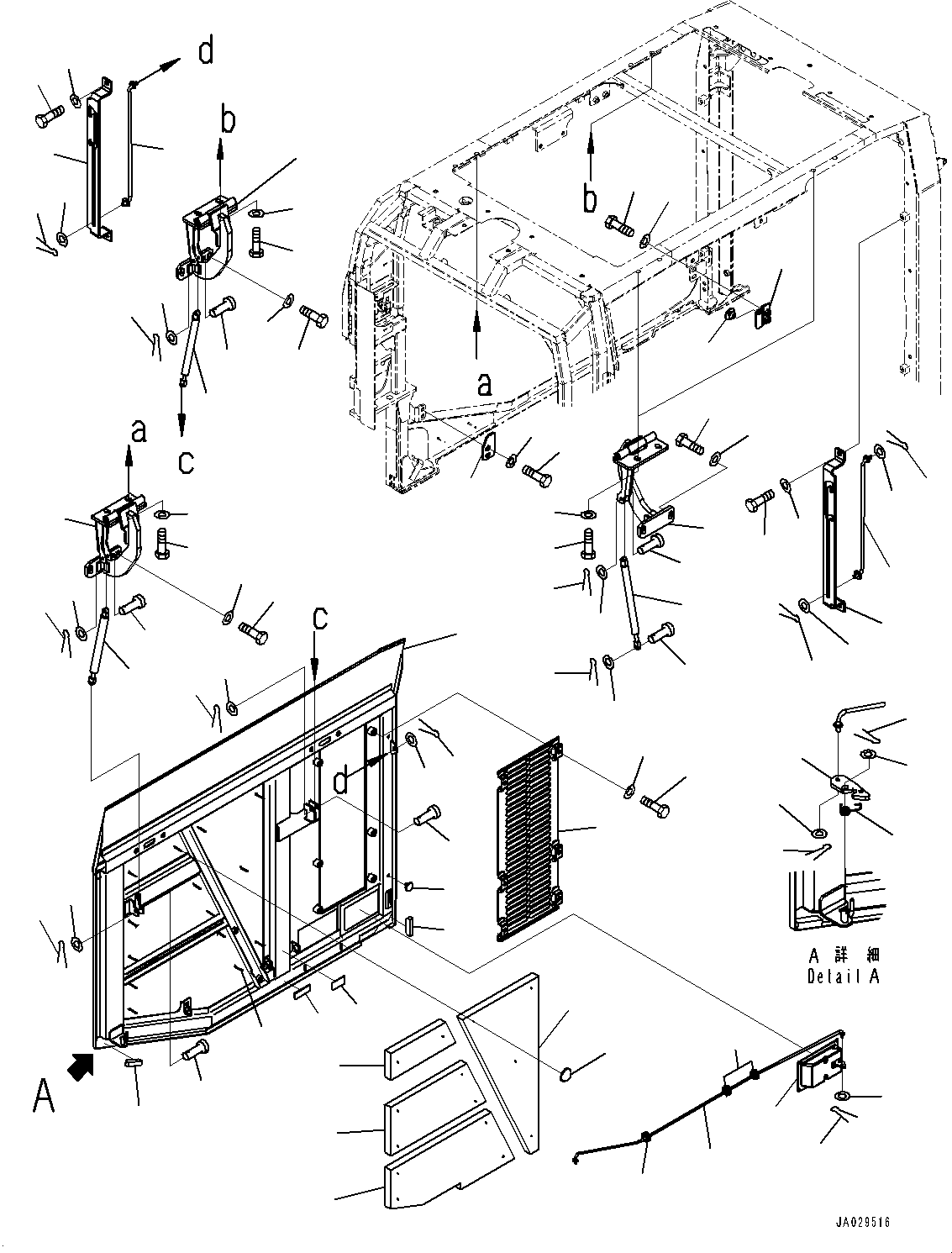 d
b
b
a
a
c
c
d
A 詳 細
Detail A
A
JA029516