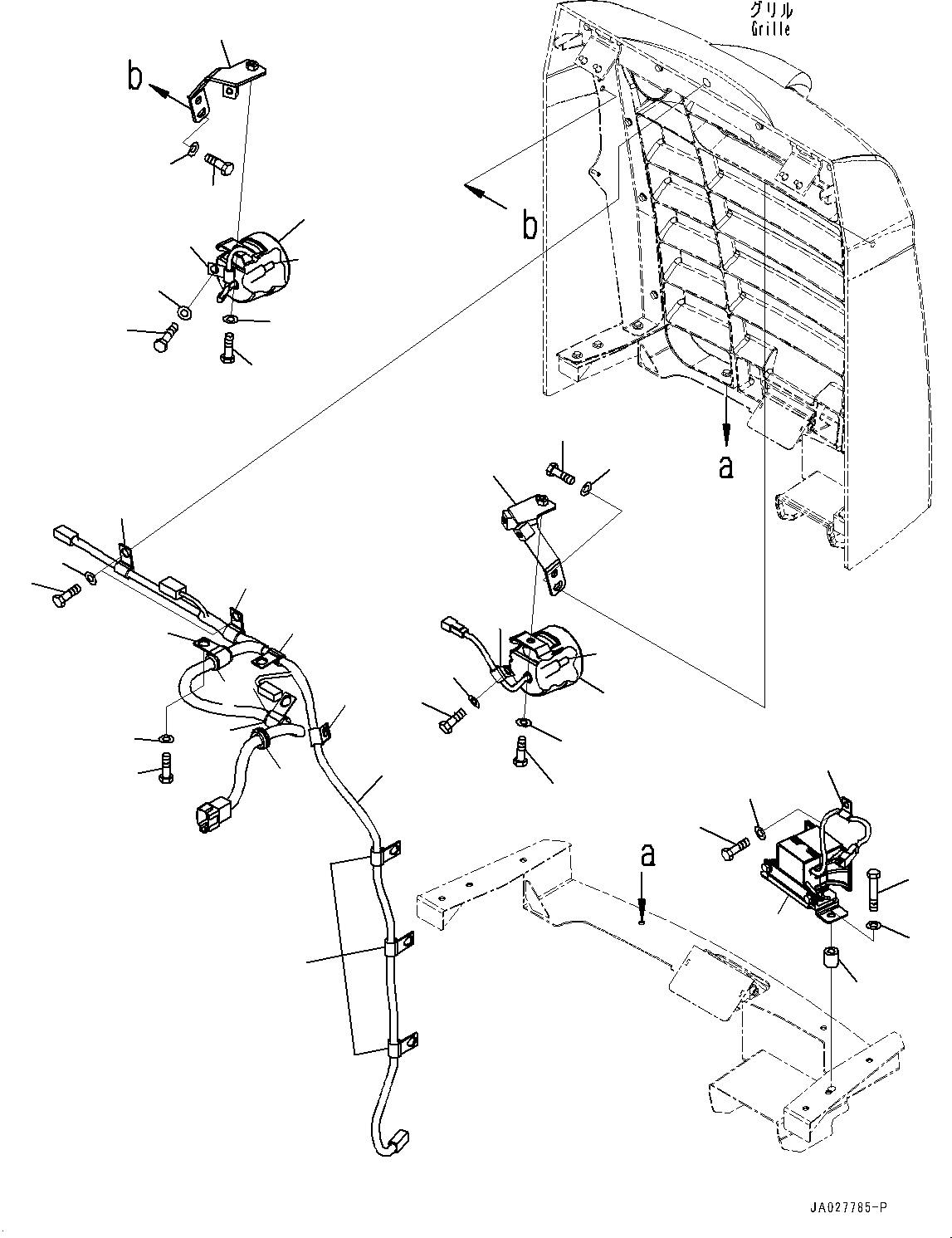 グリル
Grille

b

b

a

a

JA027785-P