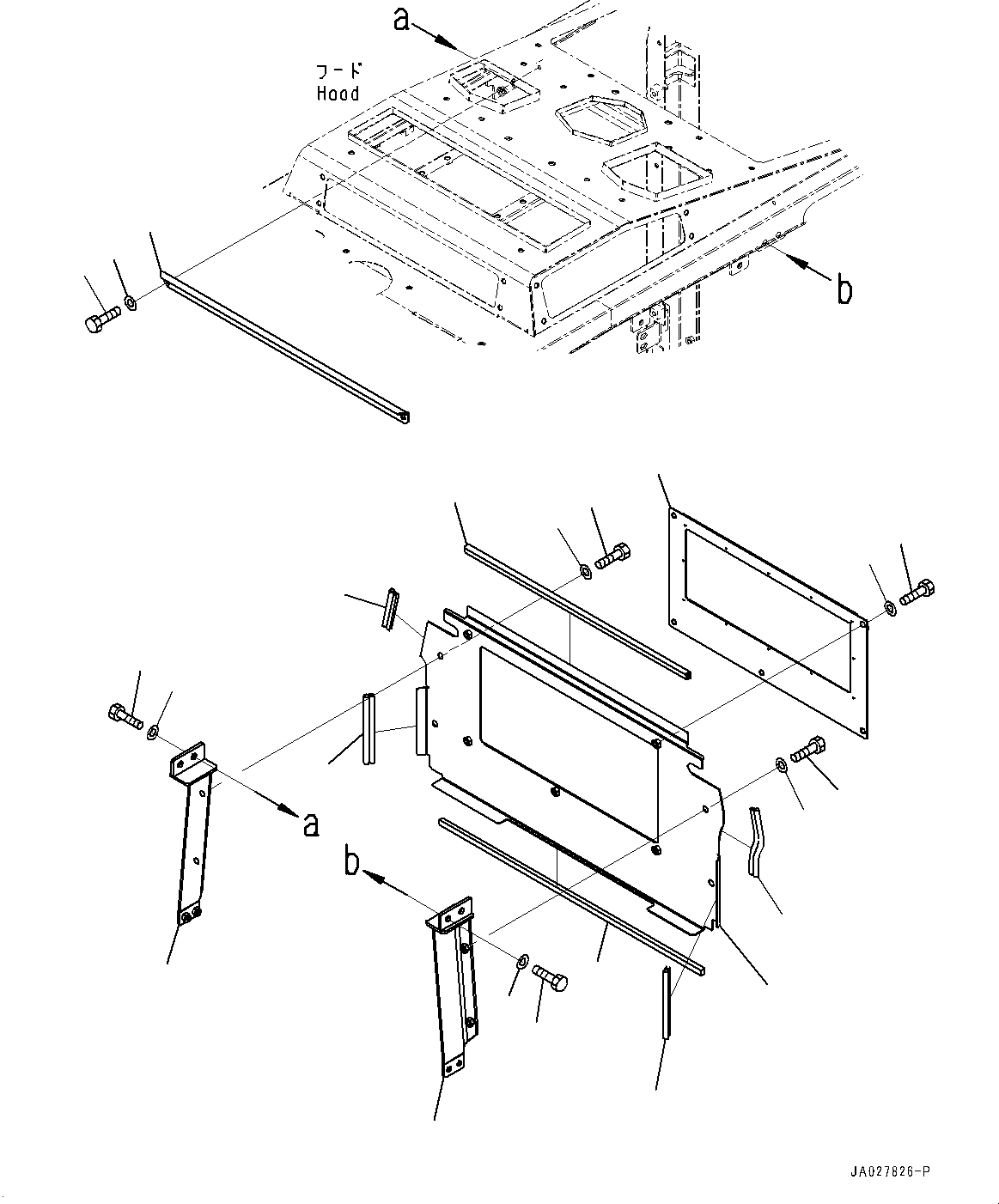 a

フード
Hood

b

a

b

JA027826-P