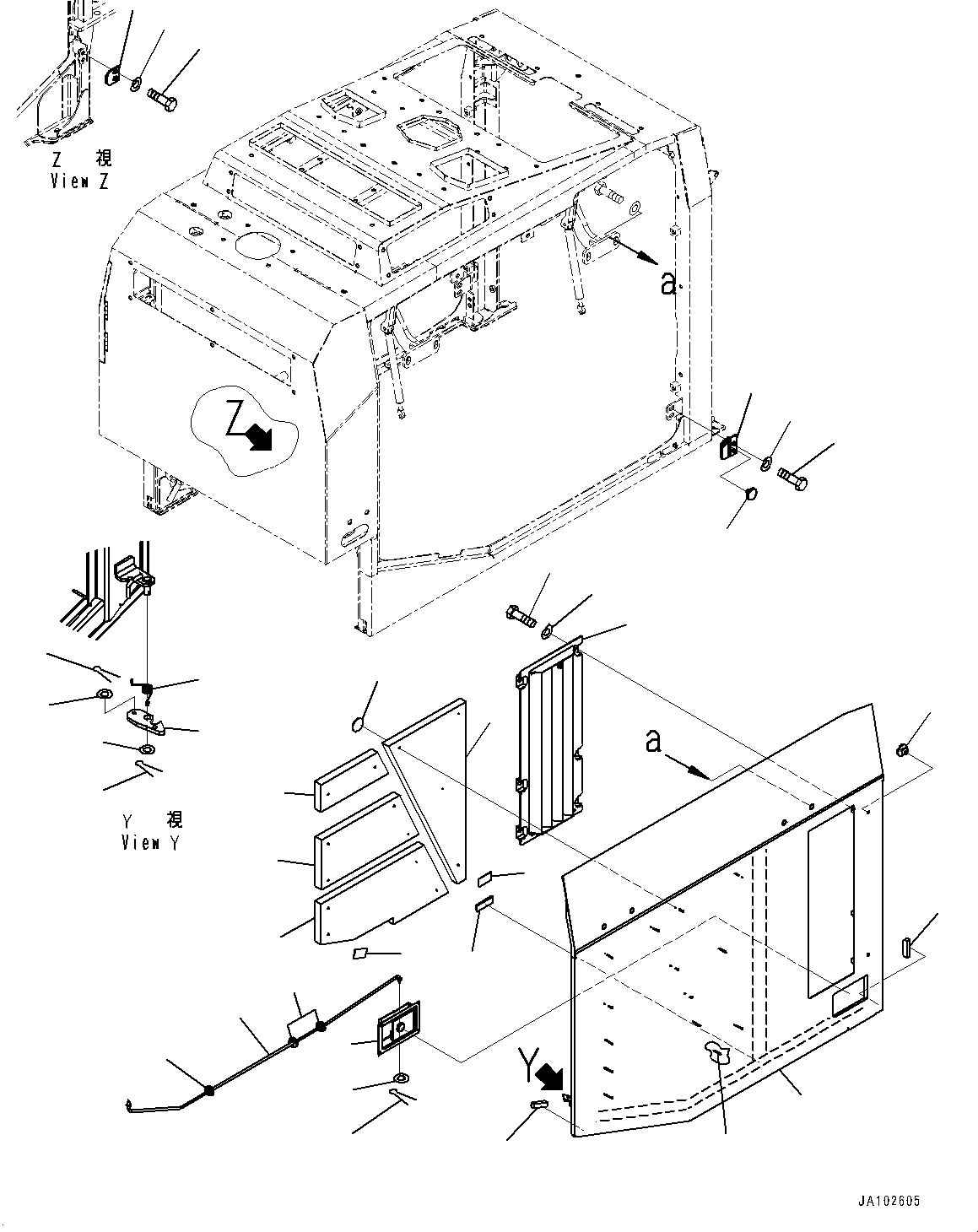 Z 視
View Z

a

Z

Y 視
View Y

a

Y

JA102605