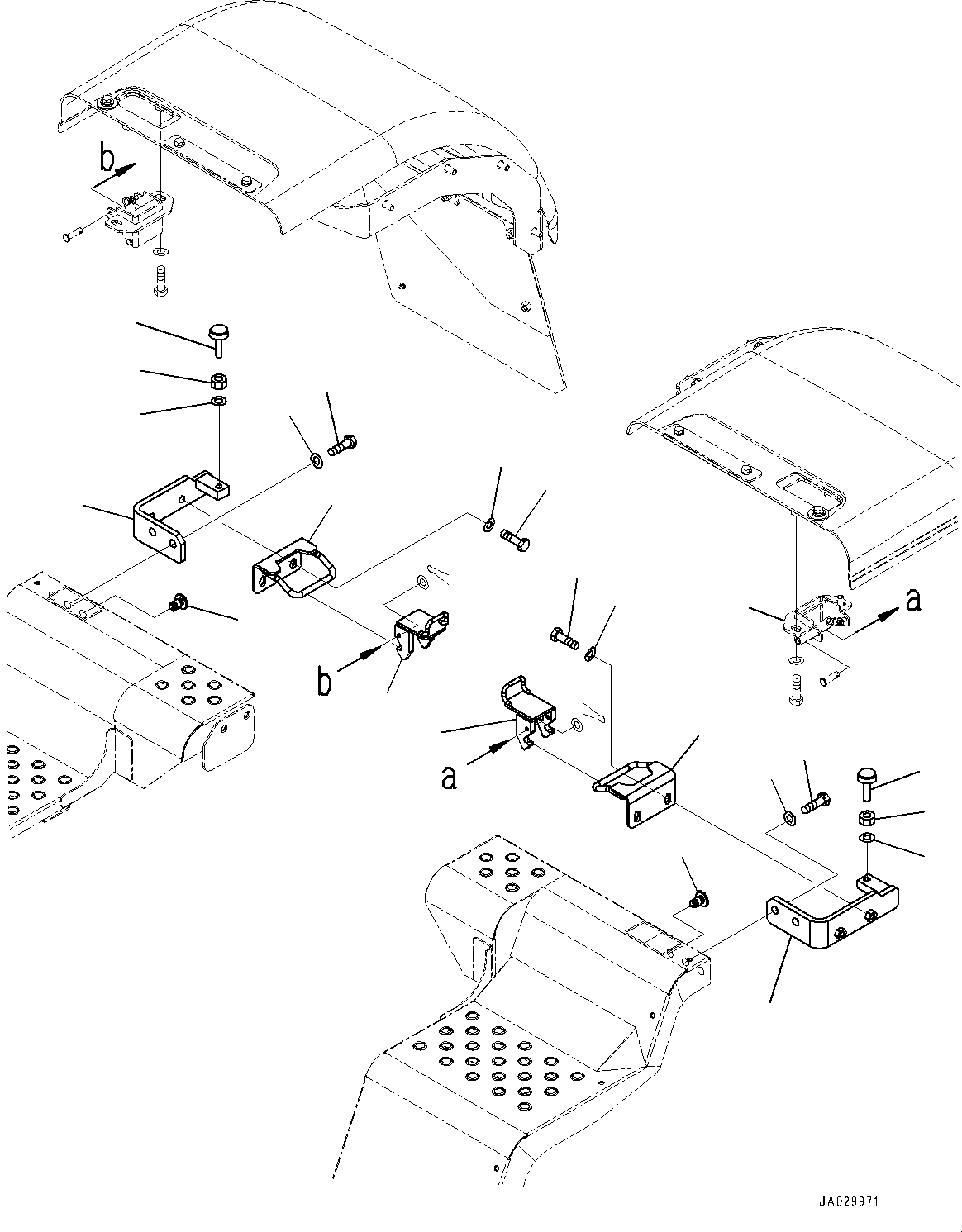 b
a
b
a
JA029971