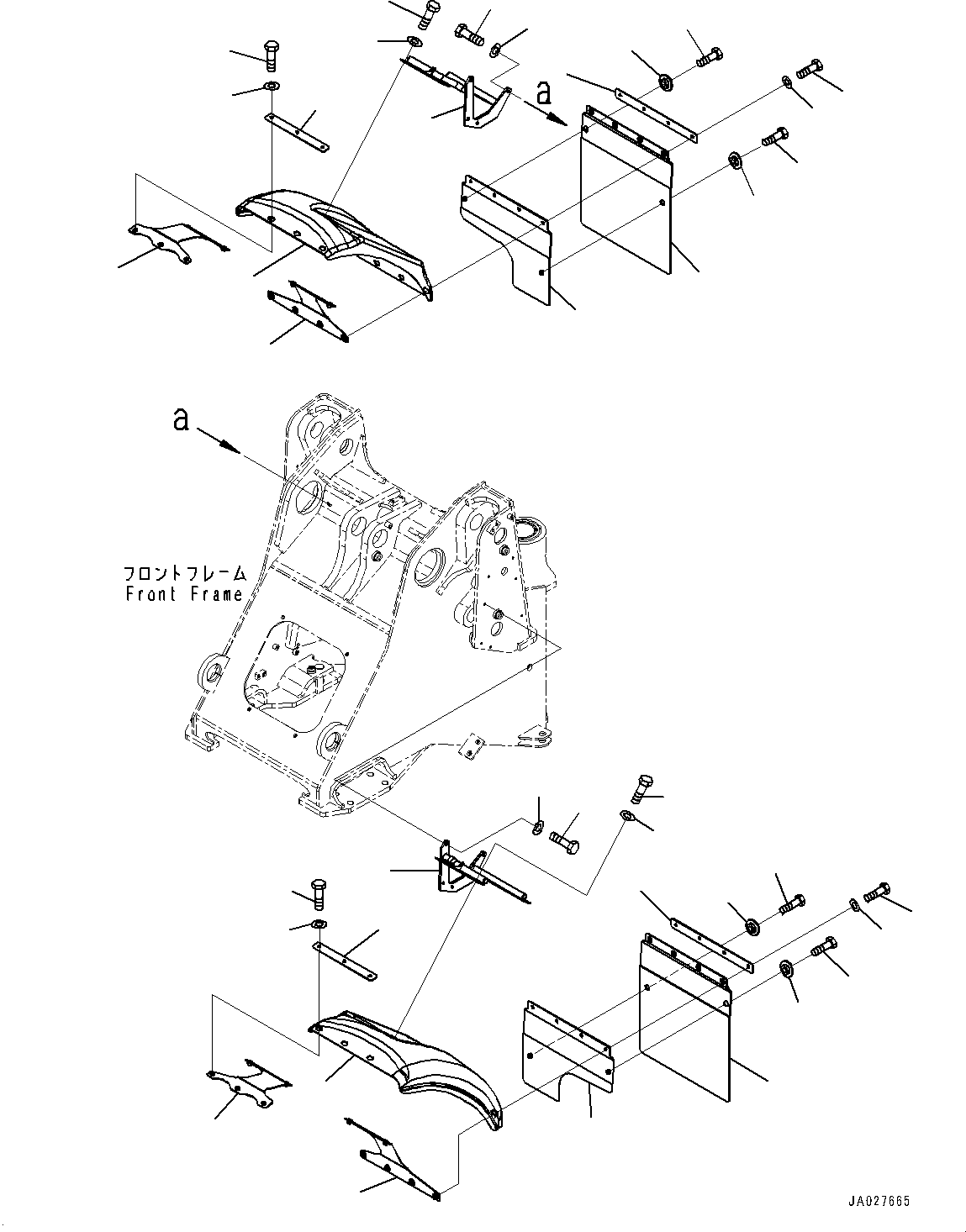 a

a

フロントフレーム
Front Frame

JA027665