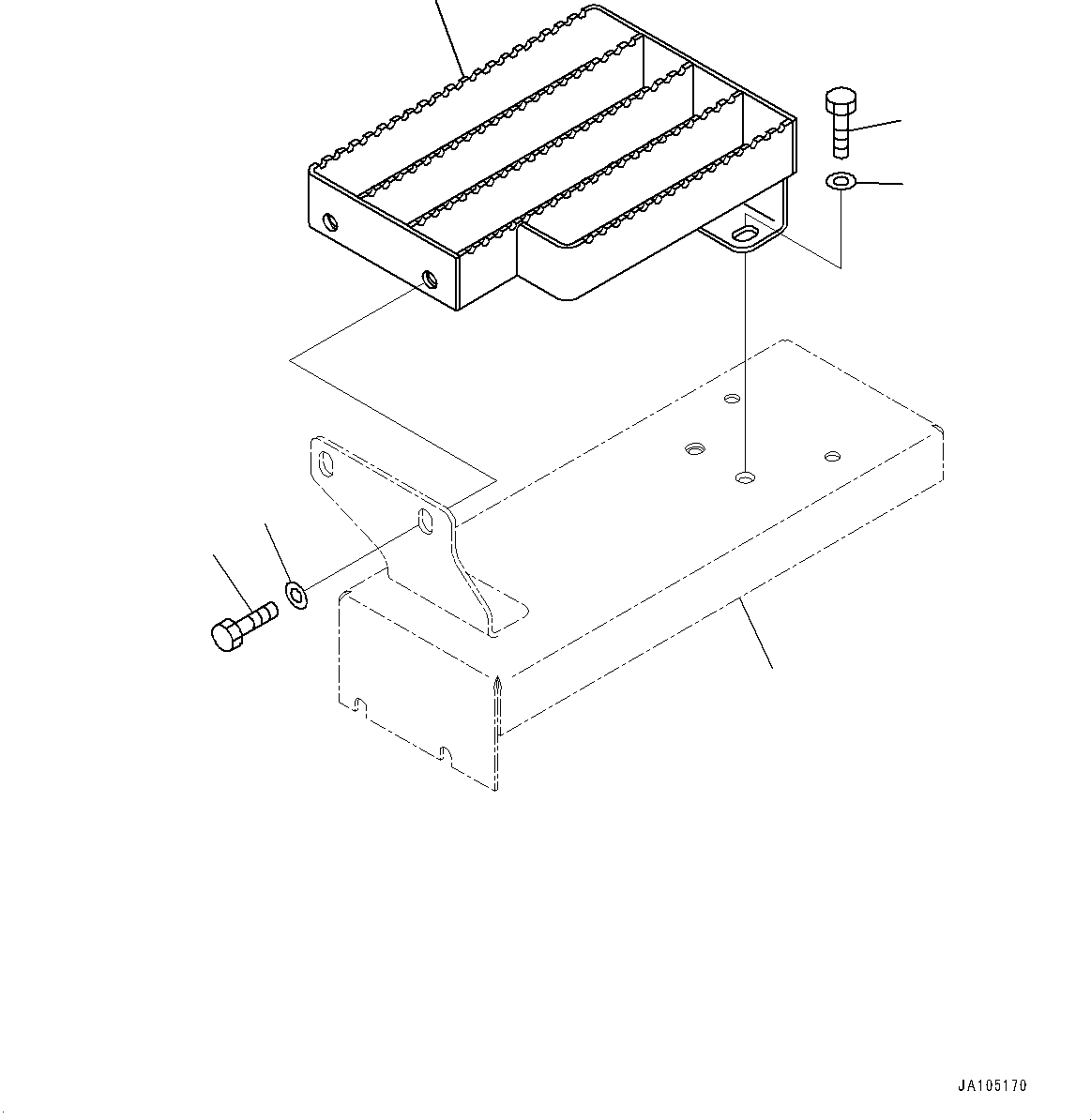 JA105170