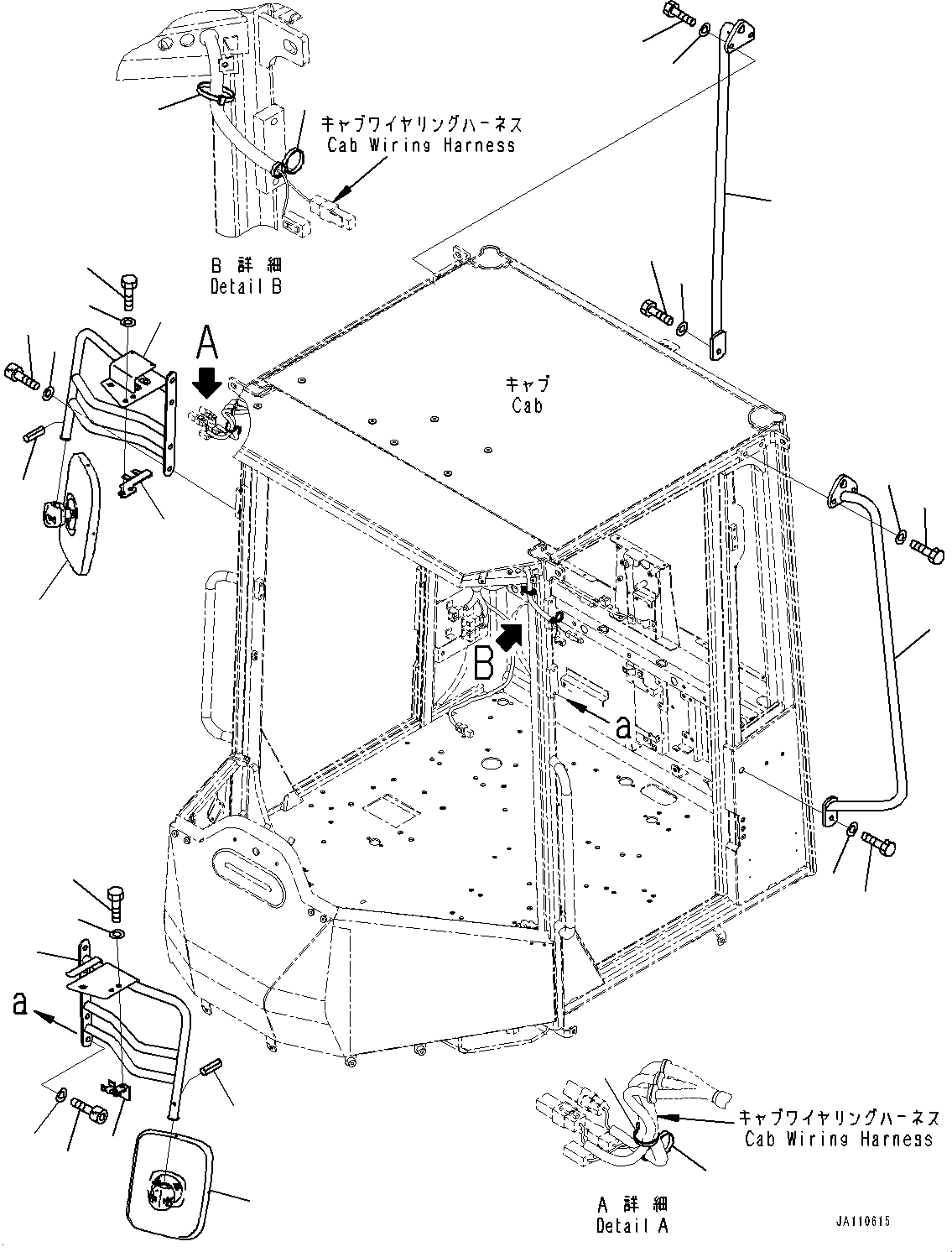 キャブワイヤリングハーネス
Cab Wiring Harness

B 詳細
Detail B

A

キャブ
Cab

B

a

a

キャブワイヤリングハーネス
Cab Wiring Harness

A 詳細
Detail A

JA110615