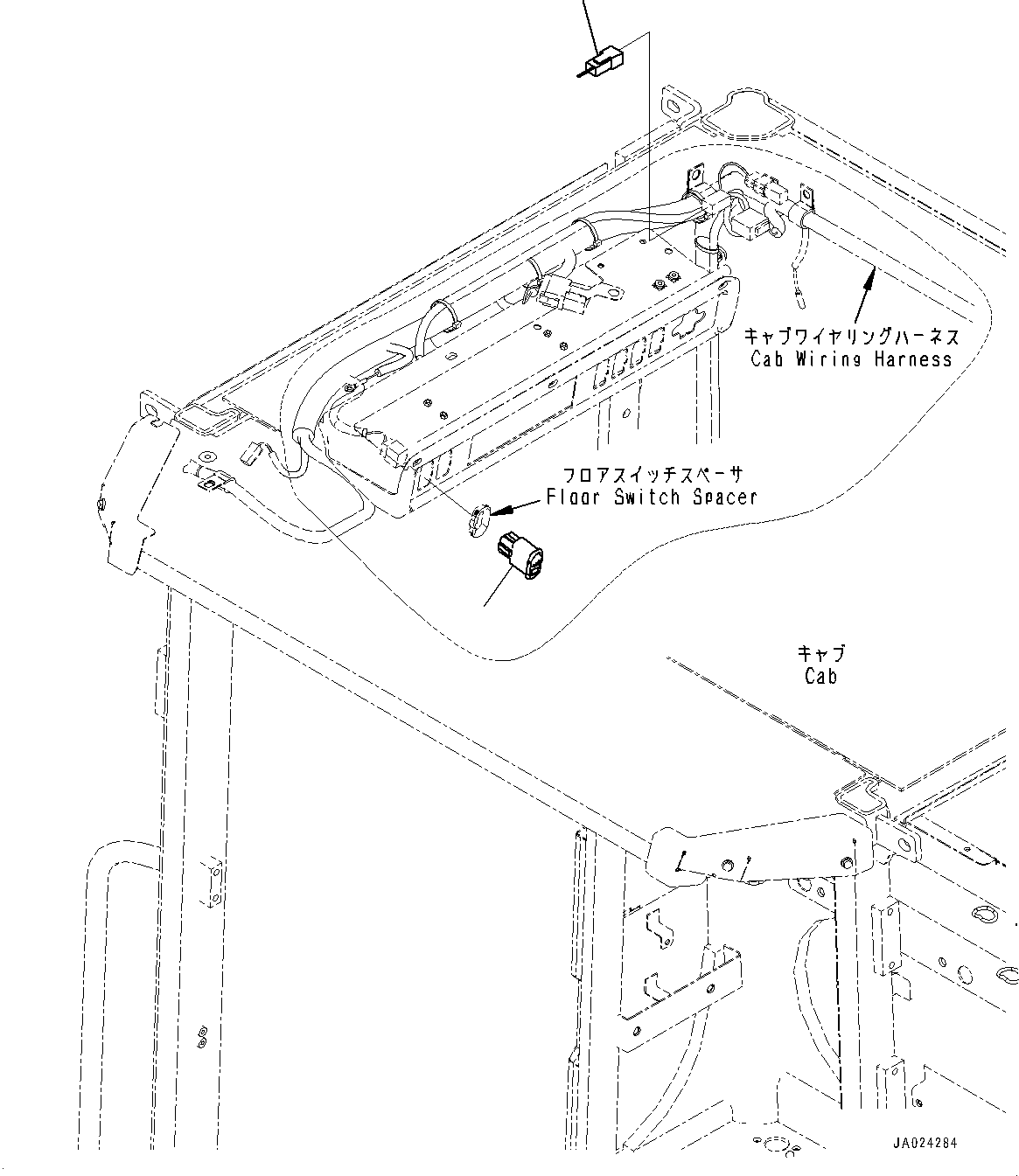 キャブワイヤリングハーネス
Cab Wiring Harness

フロアスイッチスペーサ
Floor Switch Spacer

キャブ
Cab

JA024284