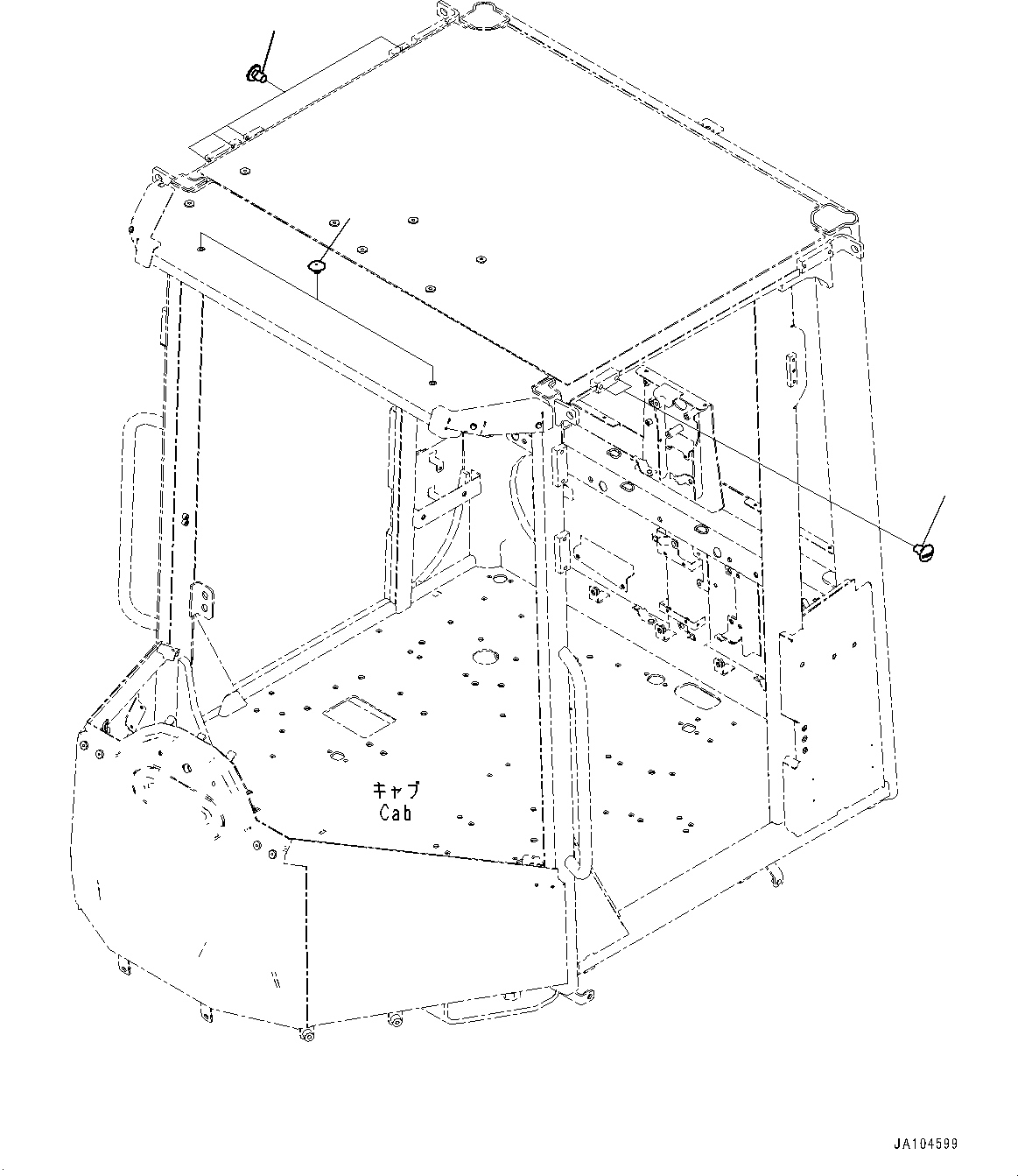 キャブ
Cab

JA104599