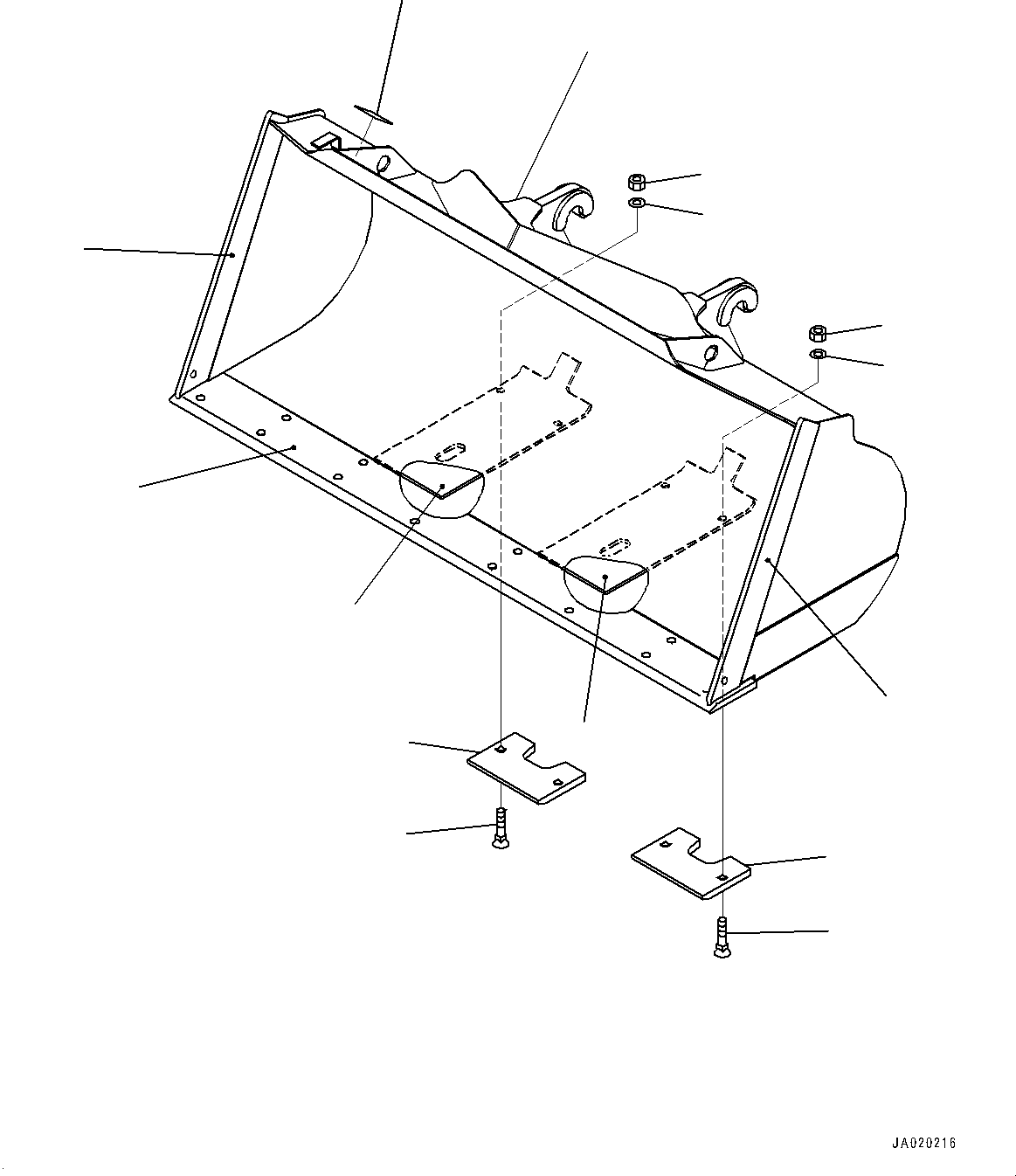 JA020216