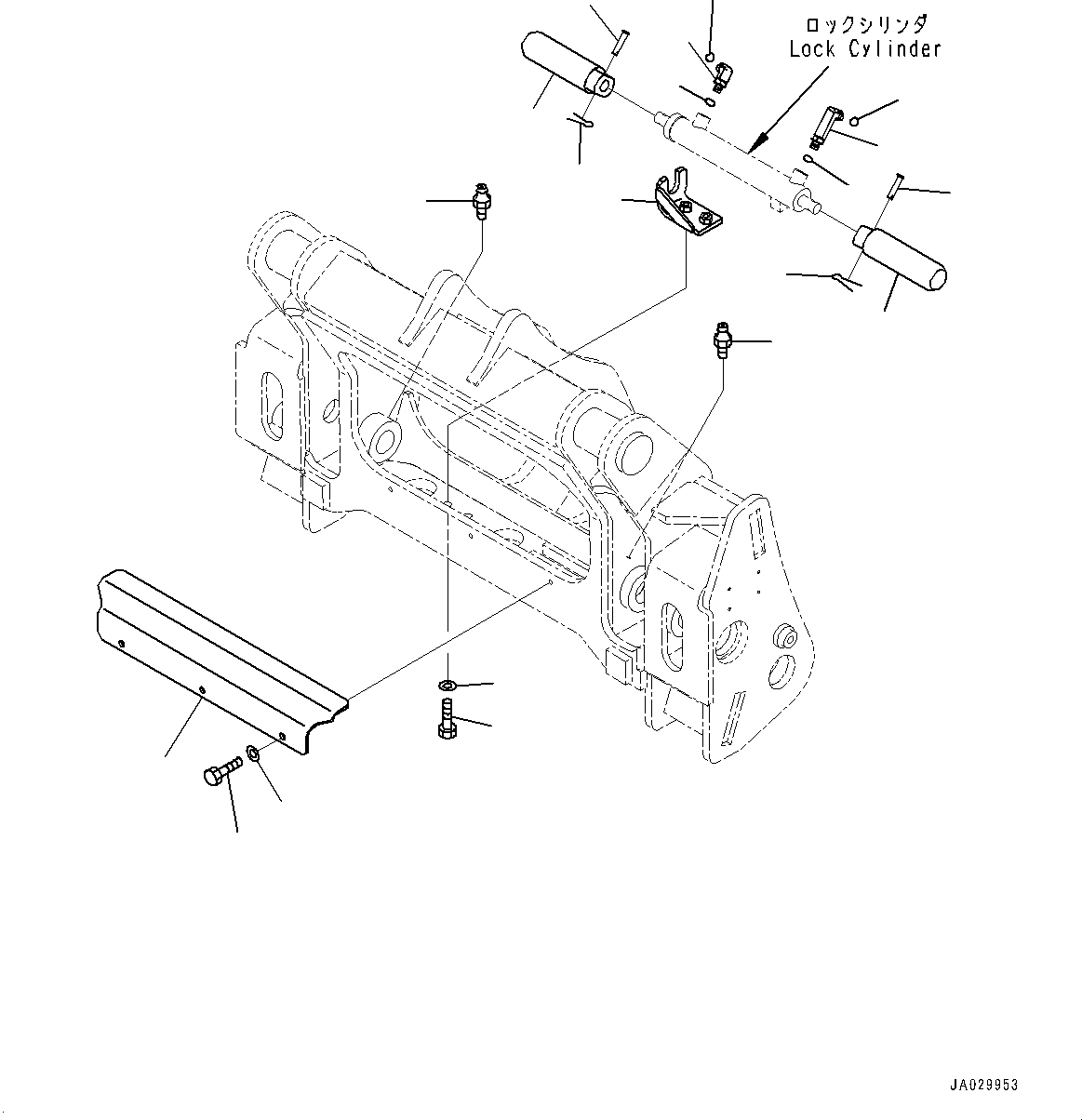 ロックシリンダ
Lock Cylinder

JA029953