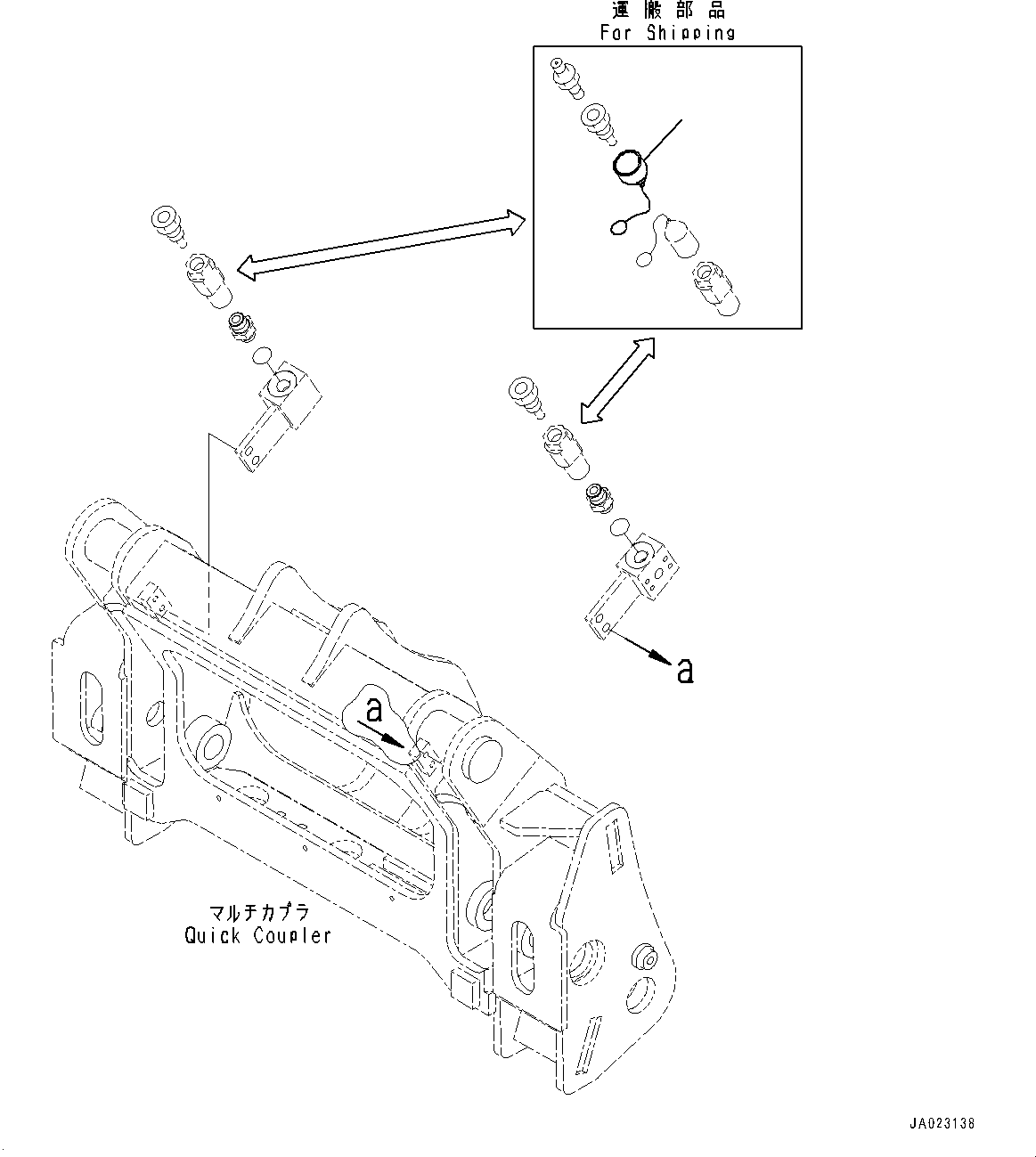 運搬部品
For Shipping

a

a

マルチカプラ
Quick Coupler

JA023138