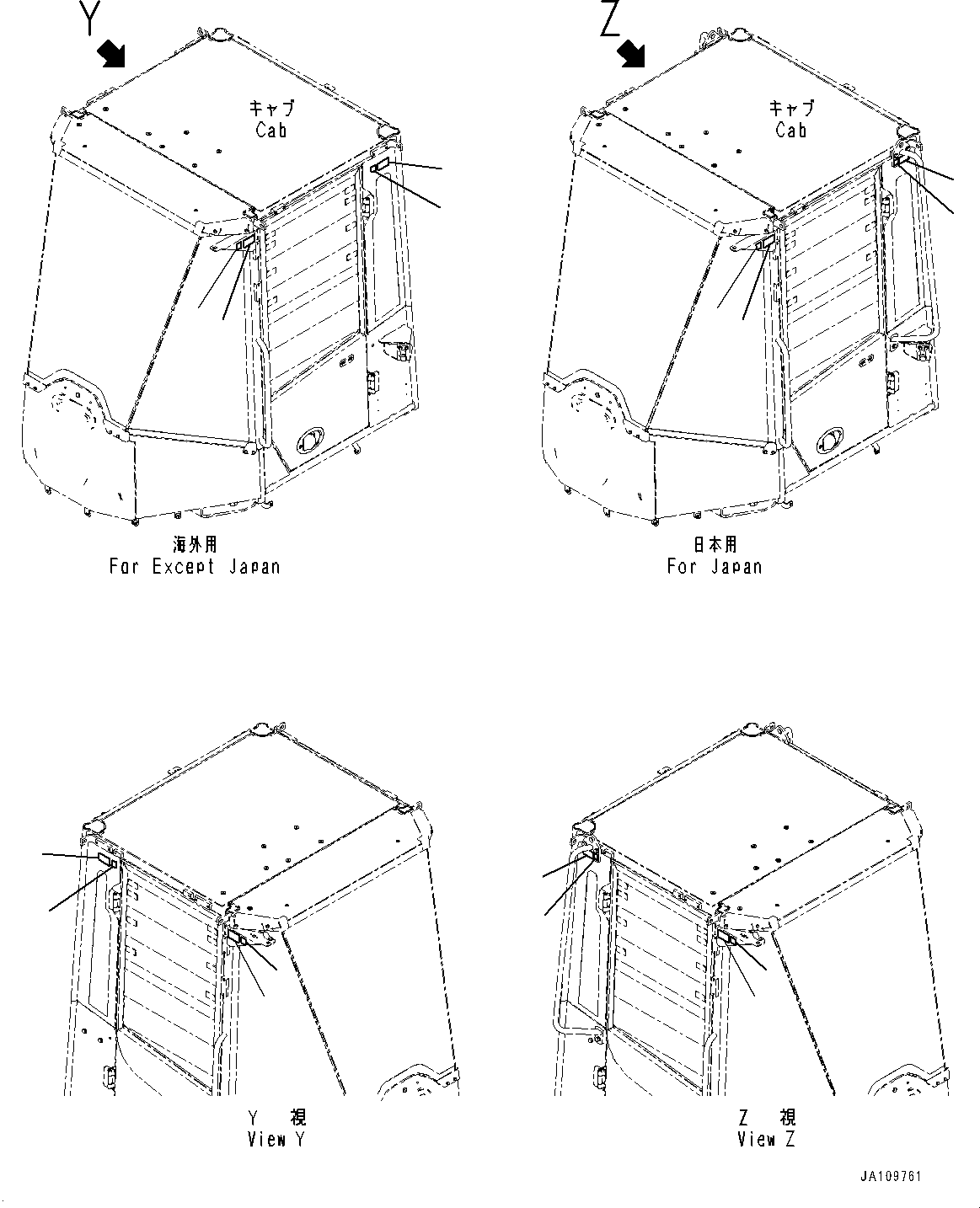 Y

キャブ
Cab

海外用
For Except Japan

Z

キャブ
Cab

日本用
For Japan

Y 視
View Y

Z 視
View Z

JA109761