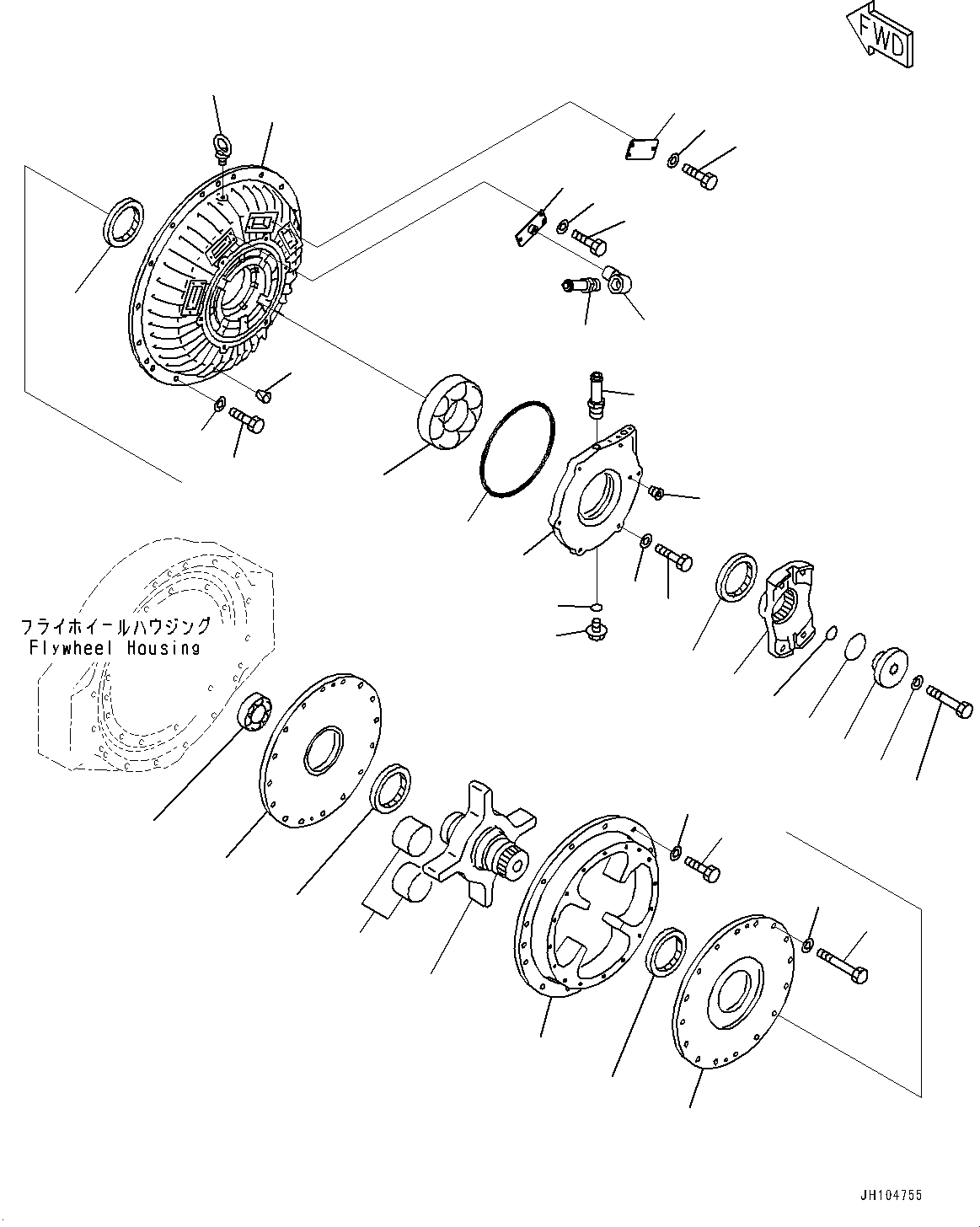 FWD

フライホイールハウジング
Flywheel Housing

JH104755