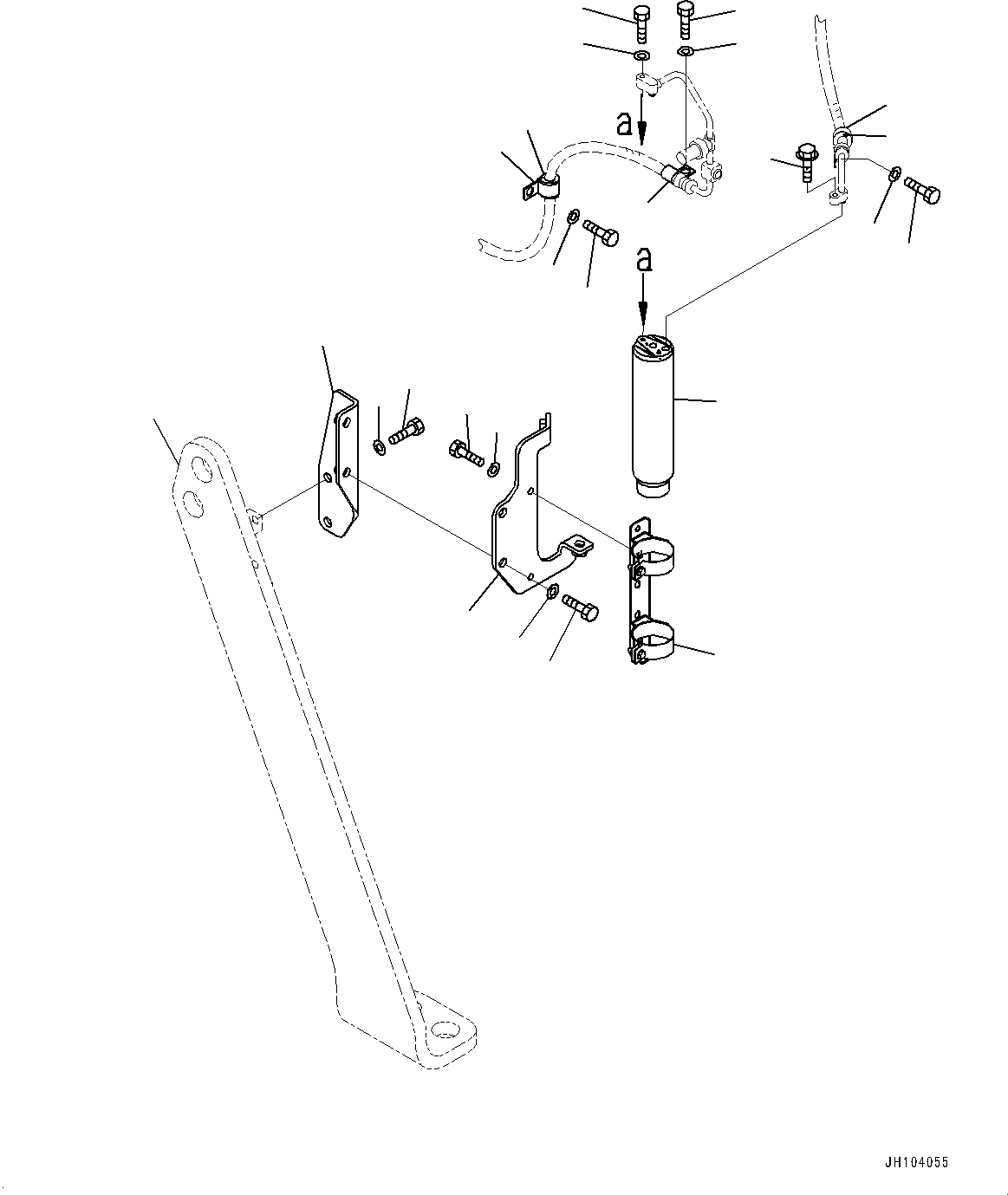 a

a

JH104055