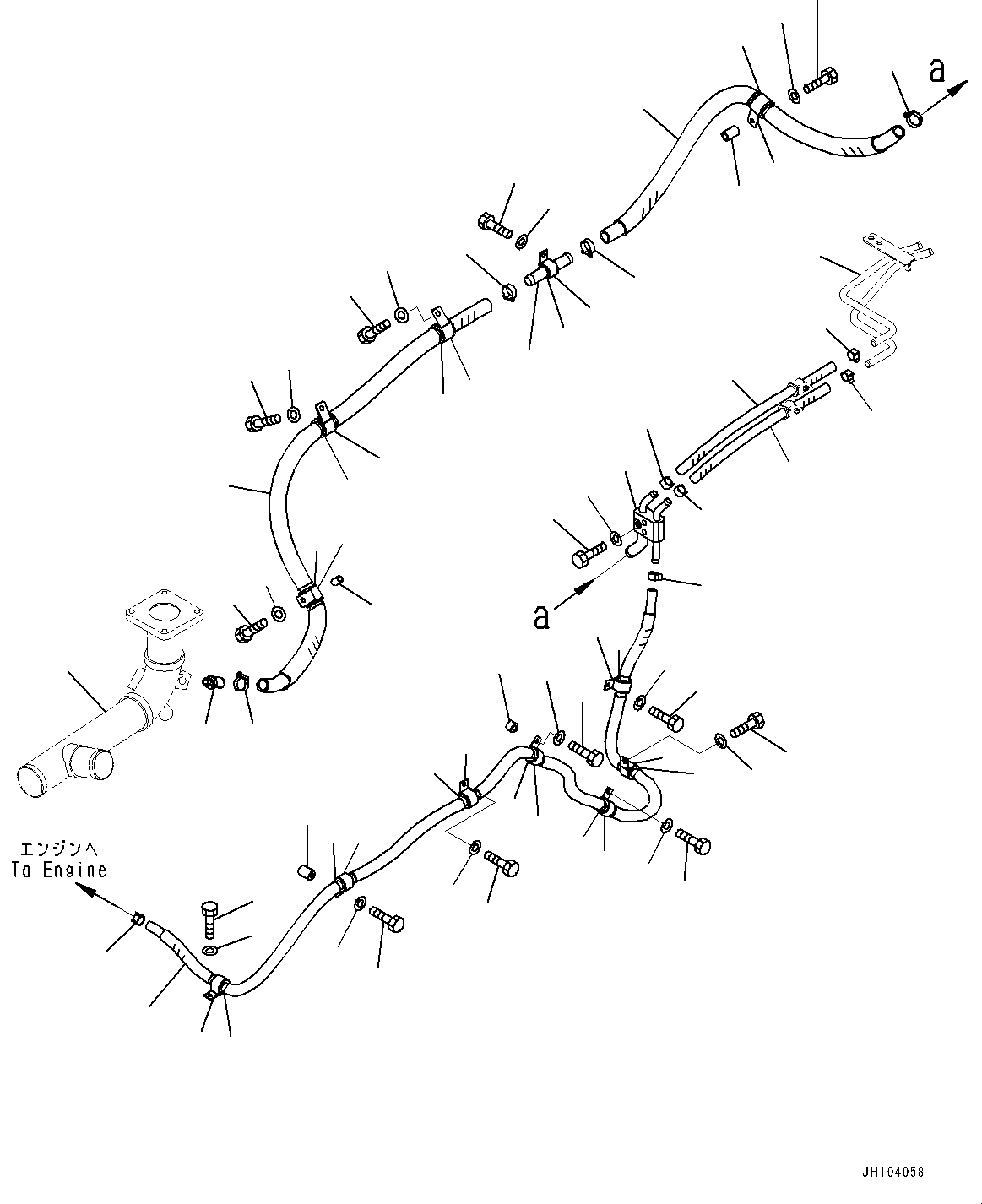 a

a

エンジンへ
To Engine

JH104058