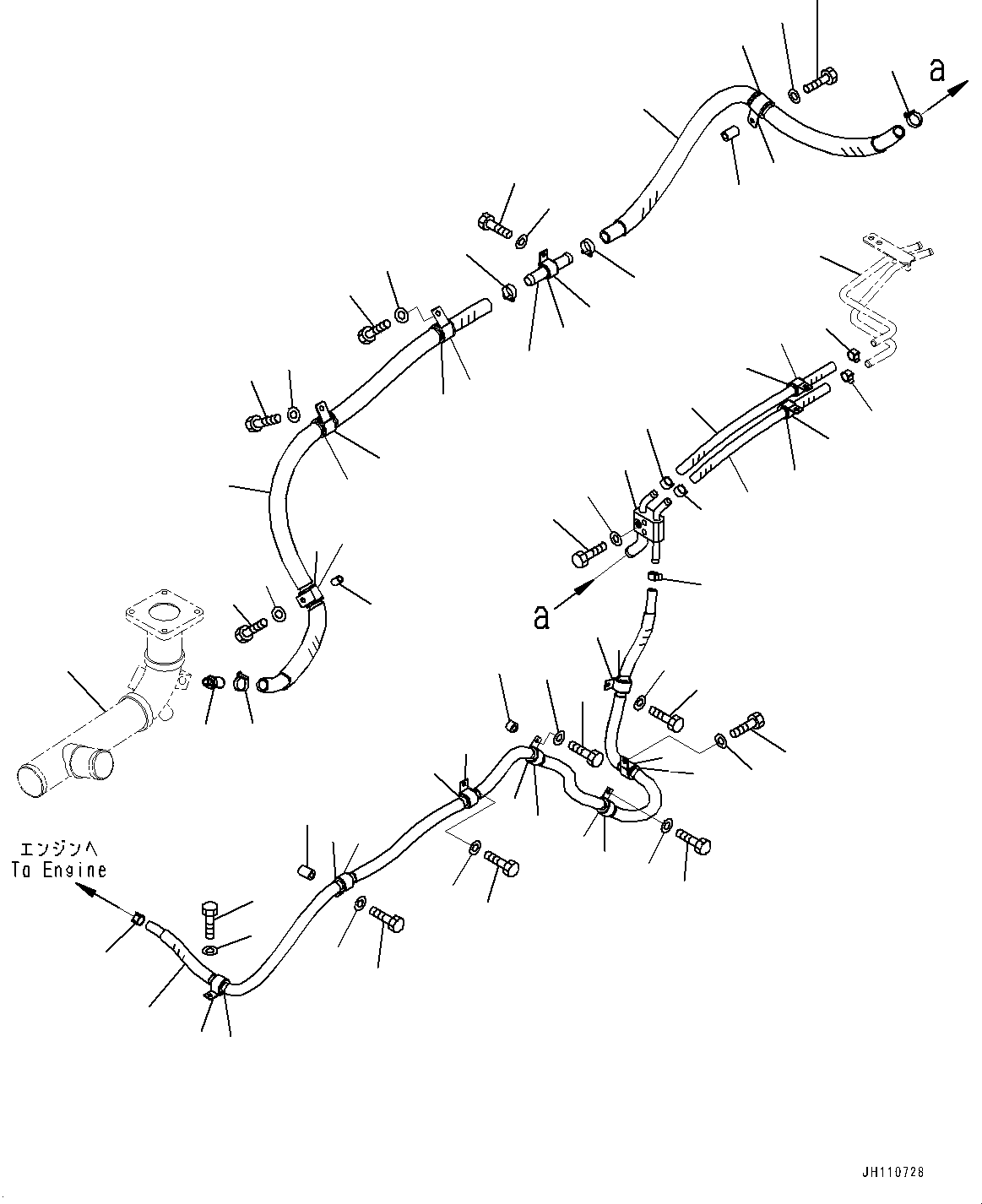 a

a

エンジンへ
To Engine

JH110728