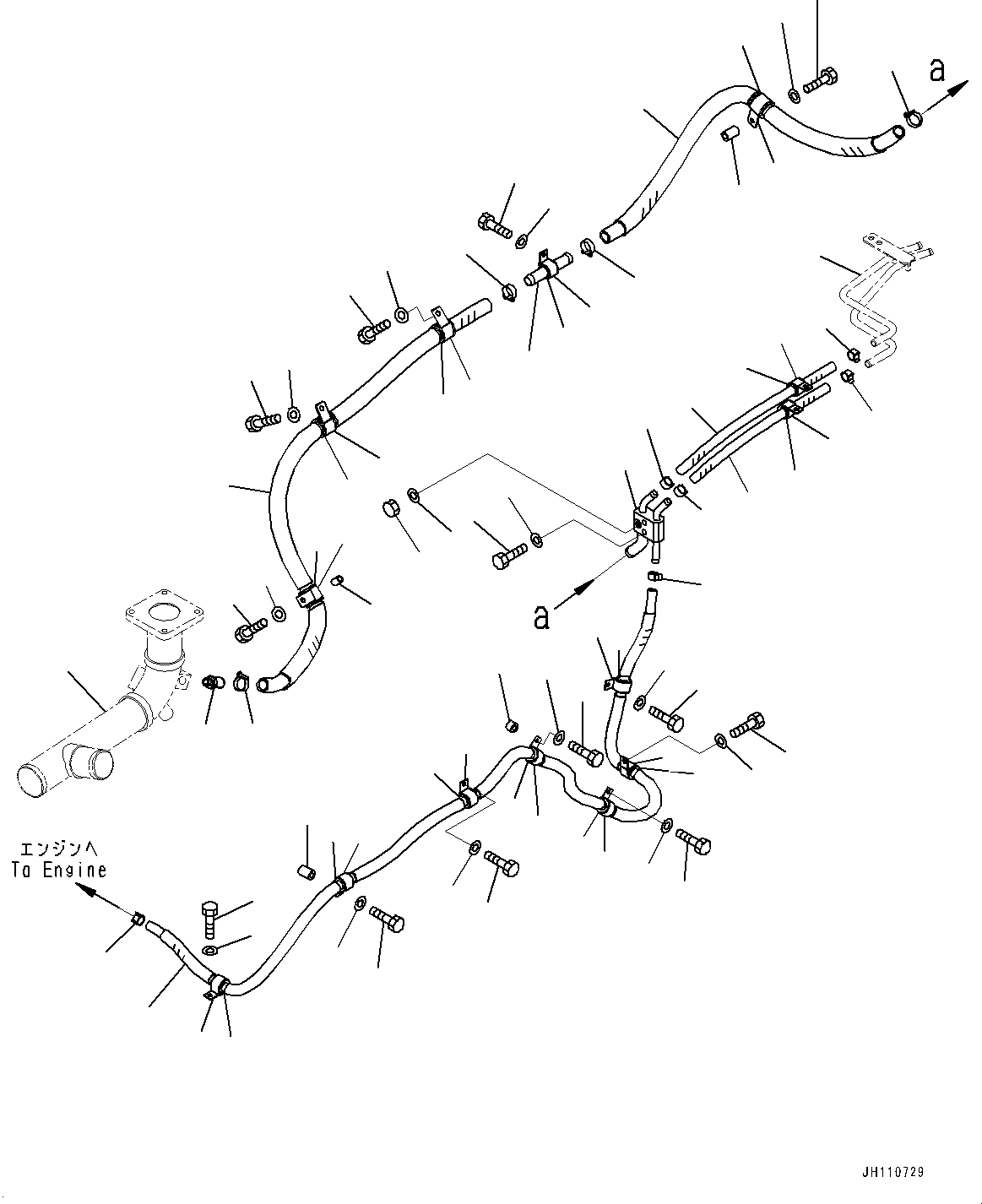 a

a

エンジンへ
To Engine

JH110729